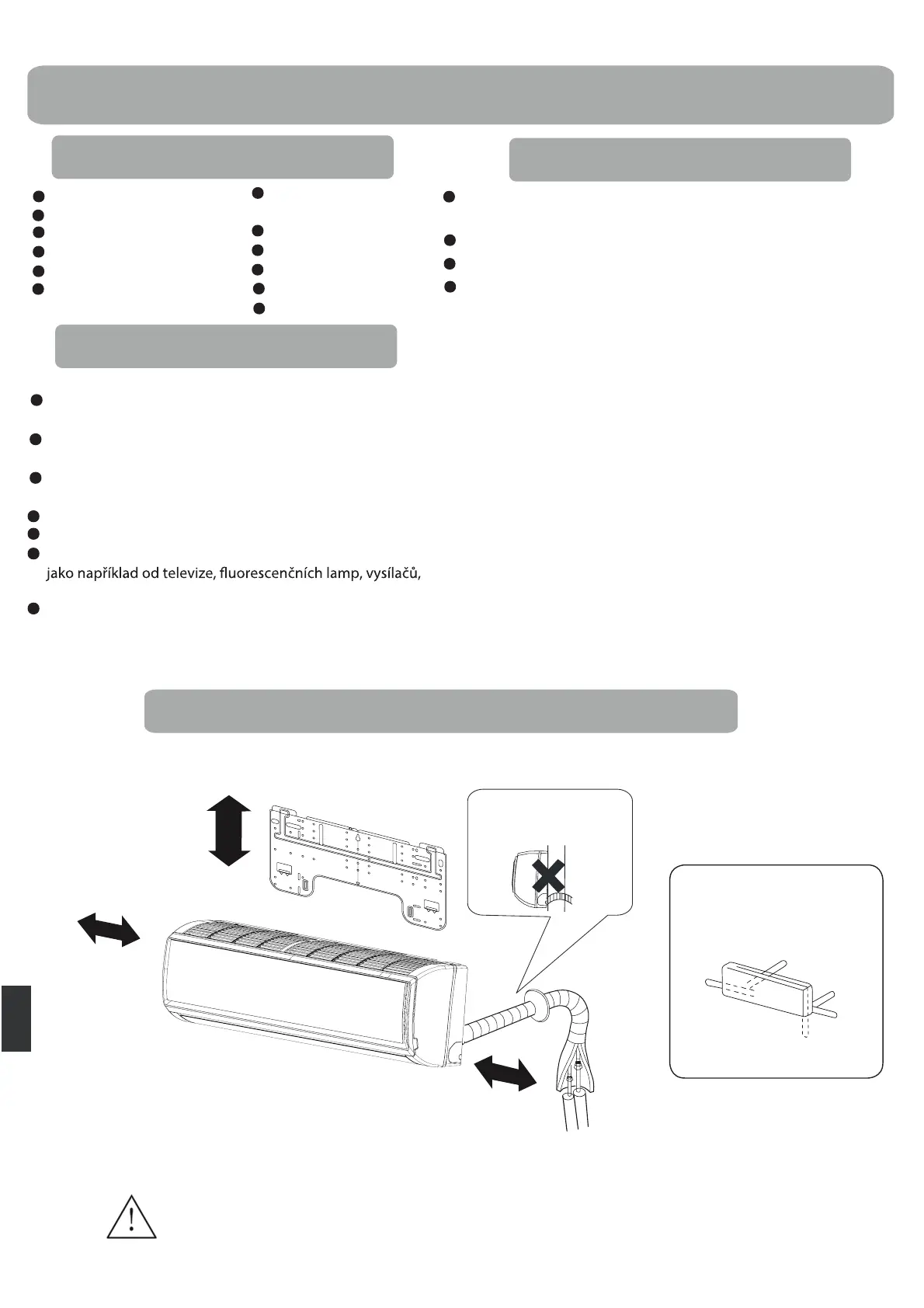 jako například od televize, fluorescenčních lamp, vysílačů,