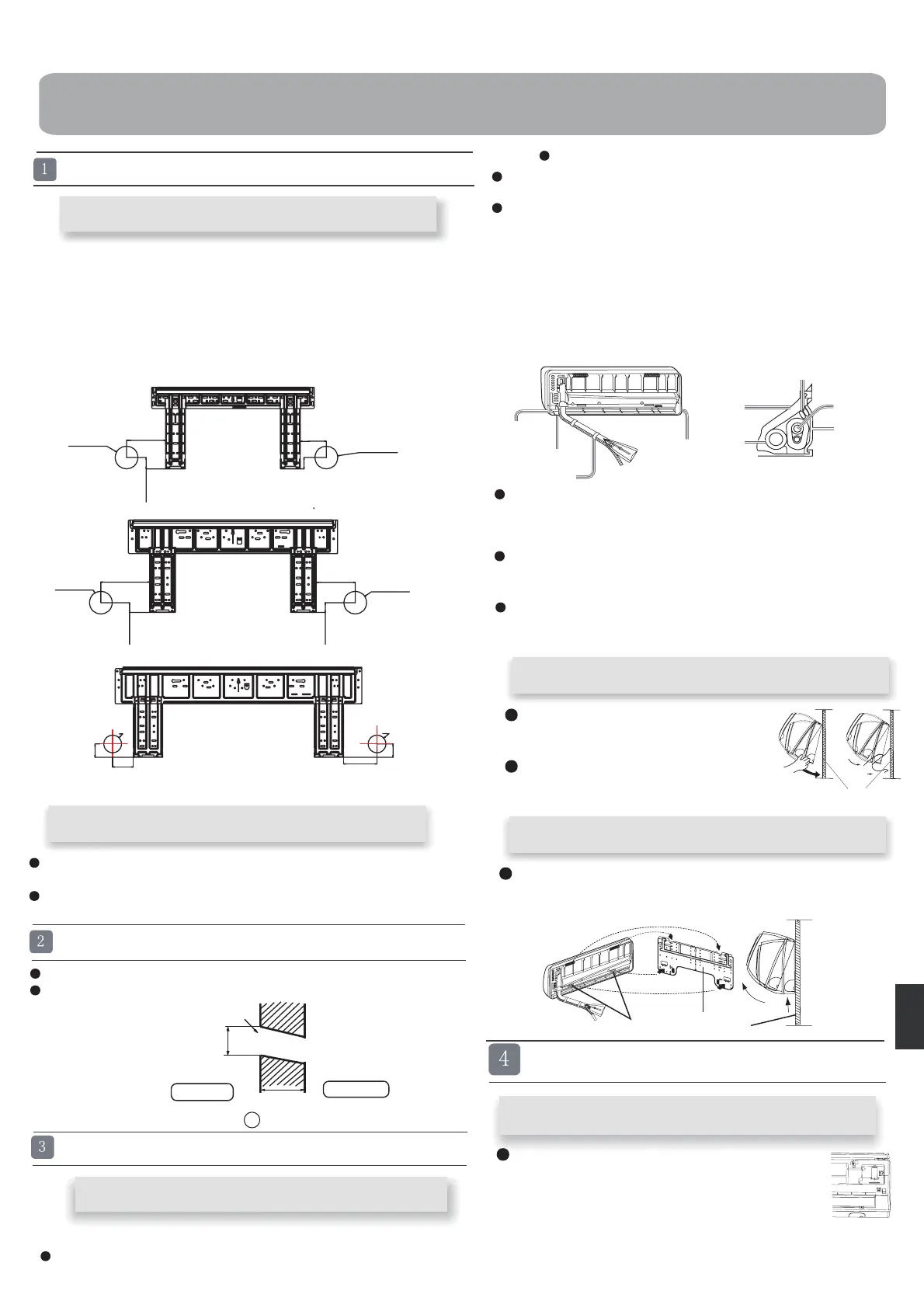 1

2

3

4