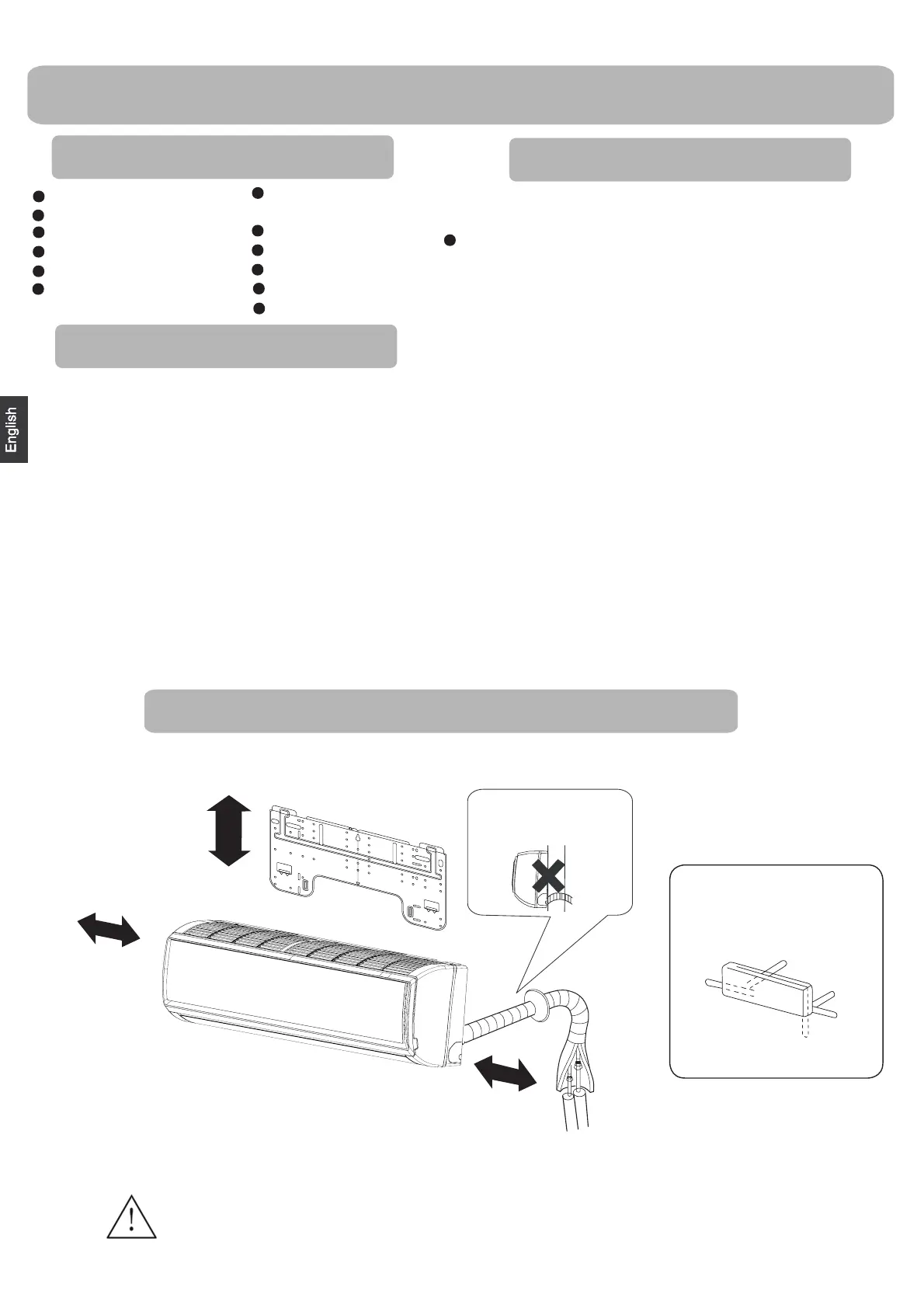 English