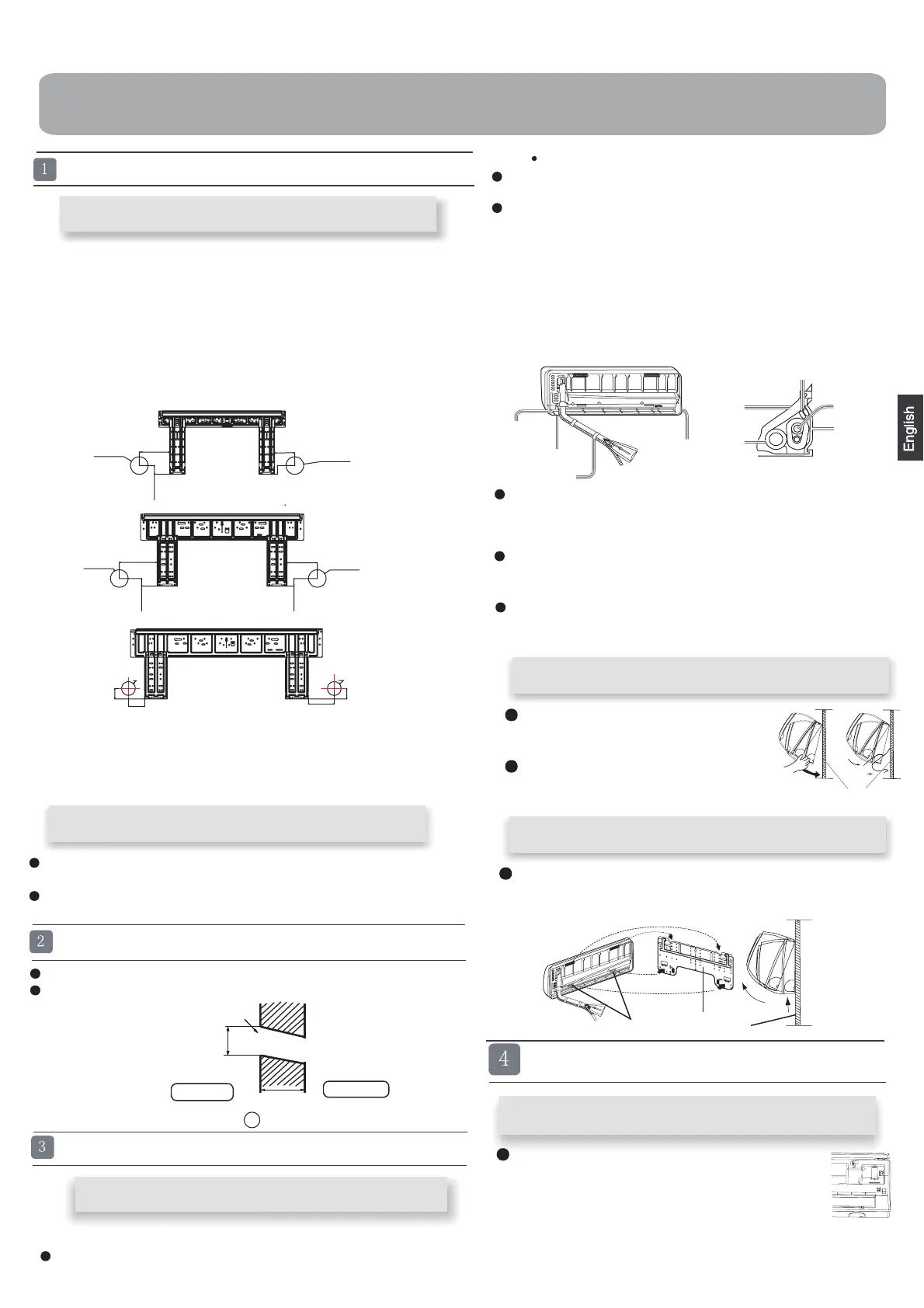 1

2

3

4

English