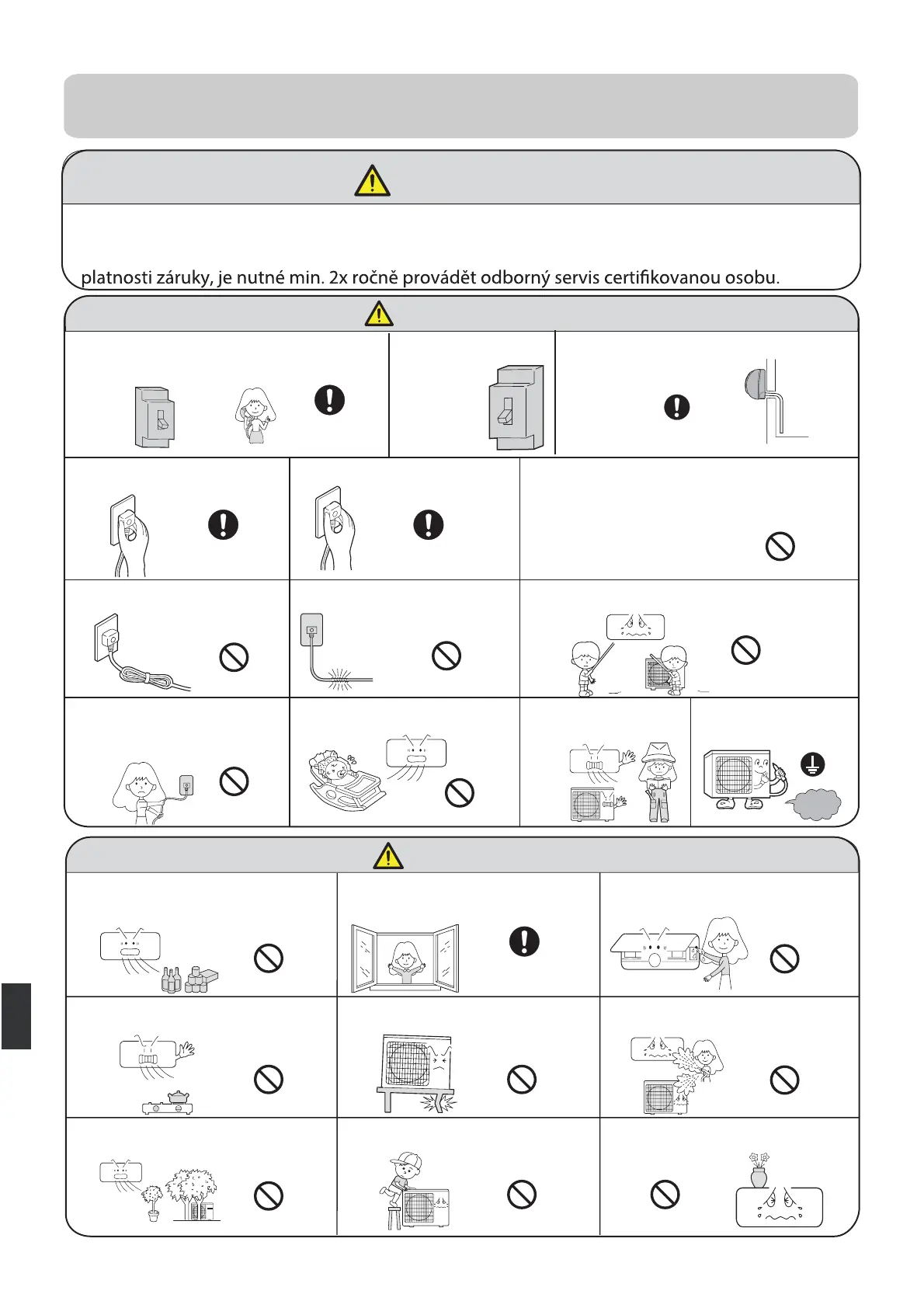 platnosti záruky, je nutné min. 2x ročně provádět odborný servis certifikovanou osobu.