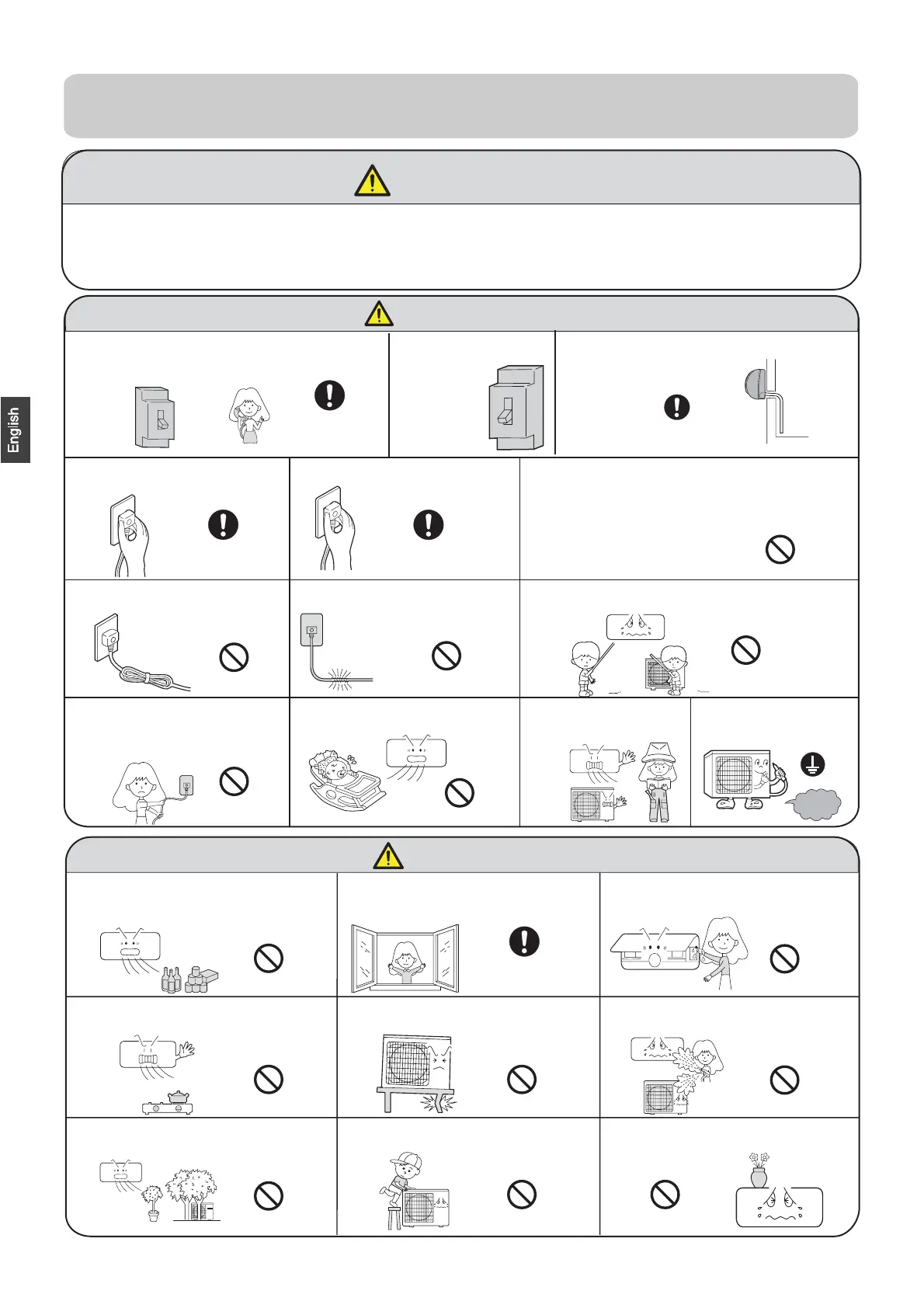 English