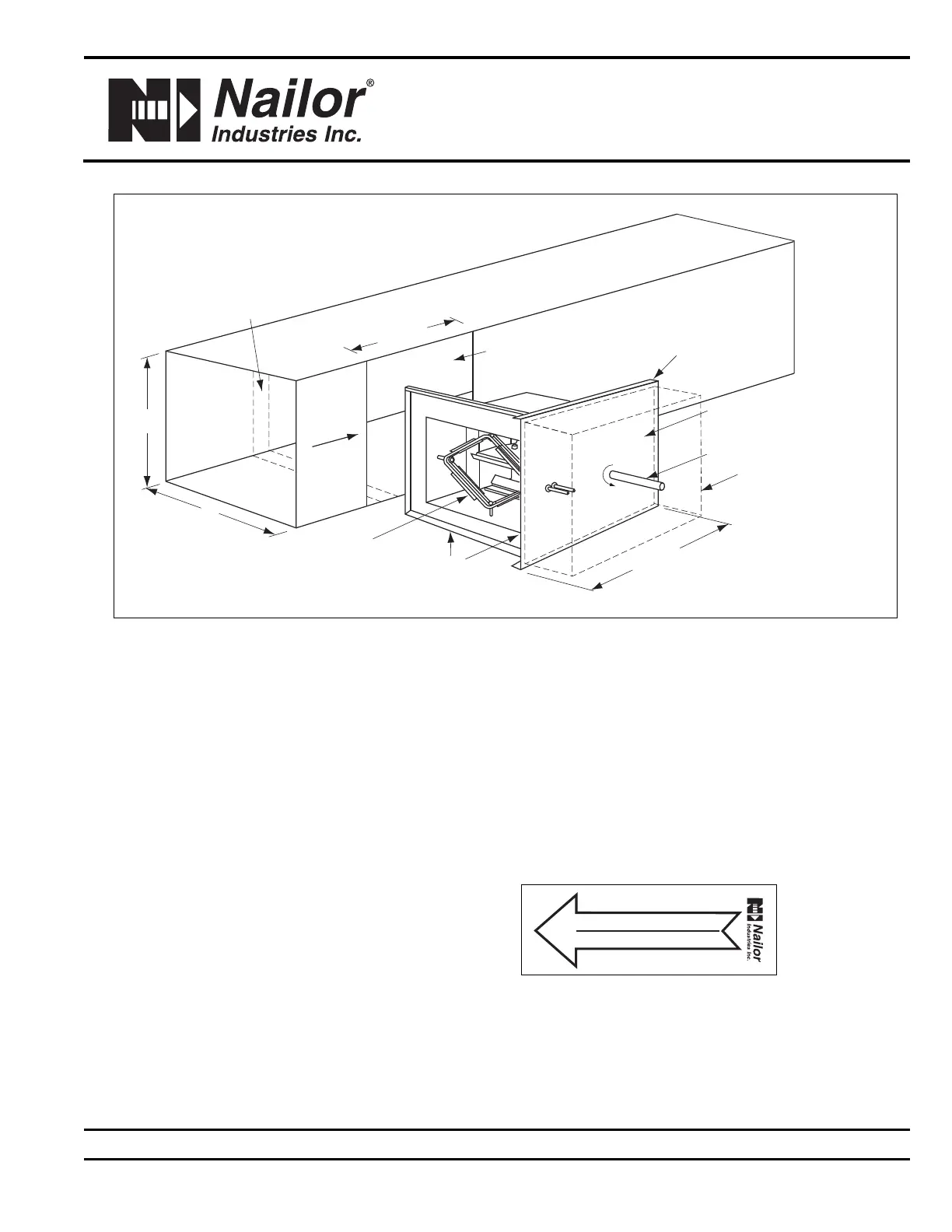 Nailor®
Industries Inc.

Nailor
Industries Inc.