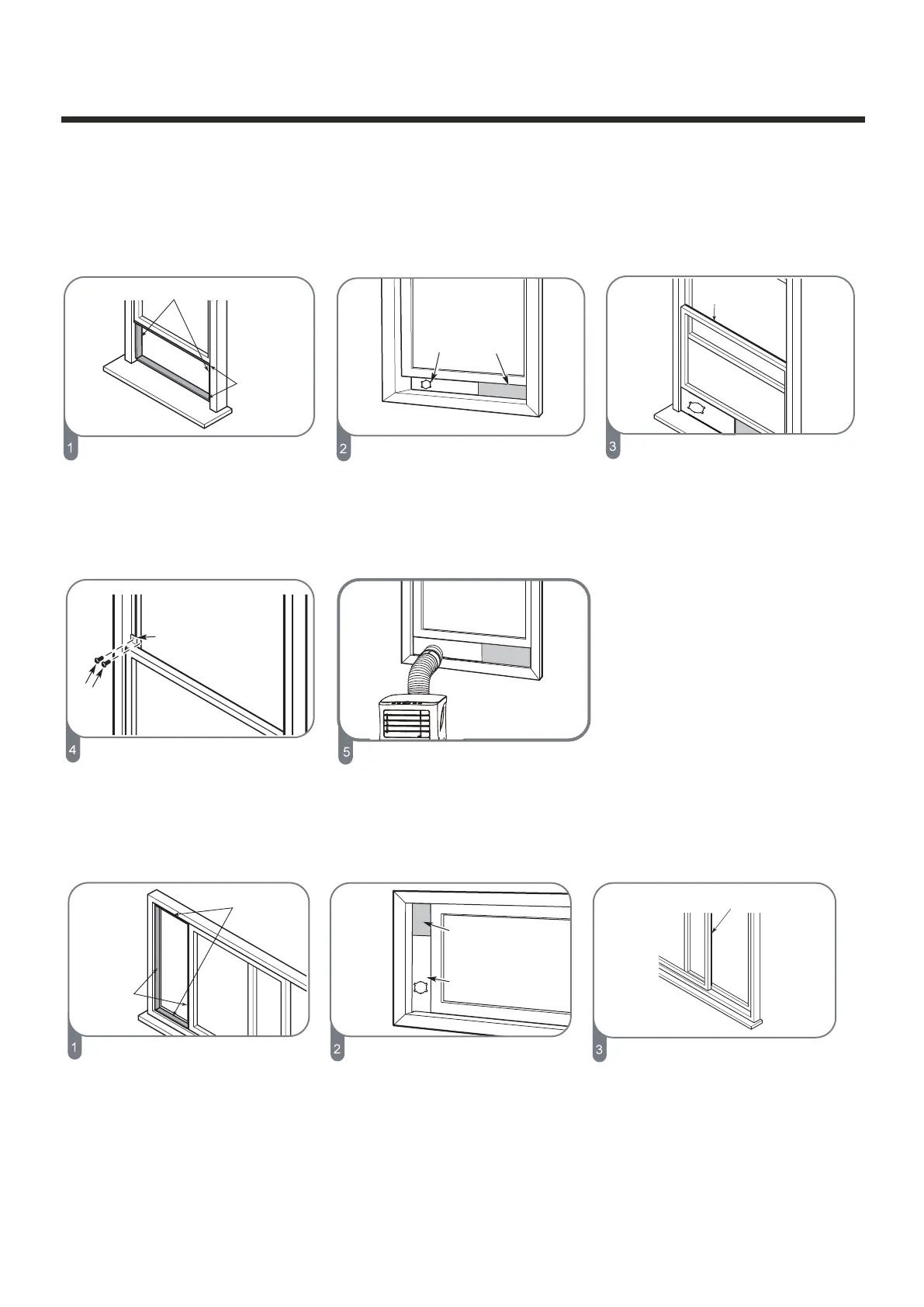 1

2

3

4

5

1

2

3