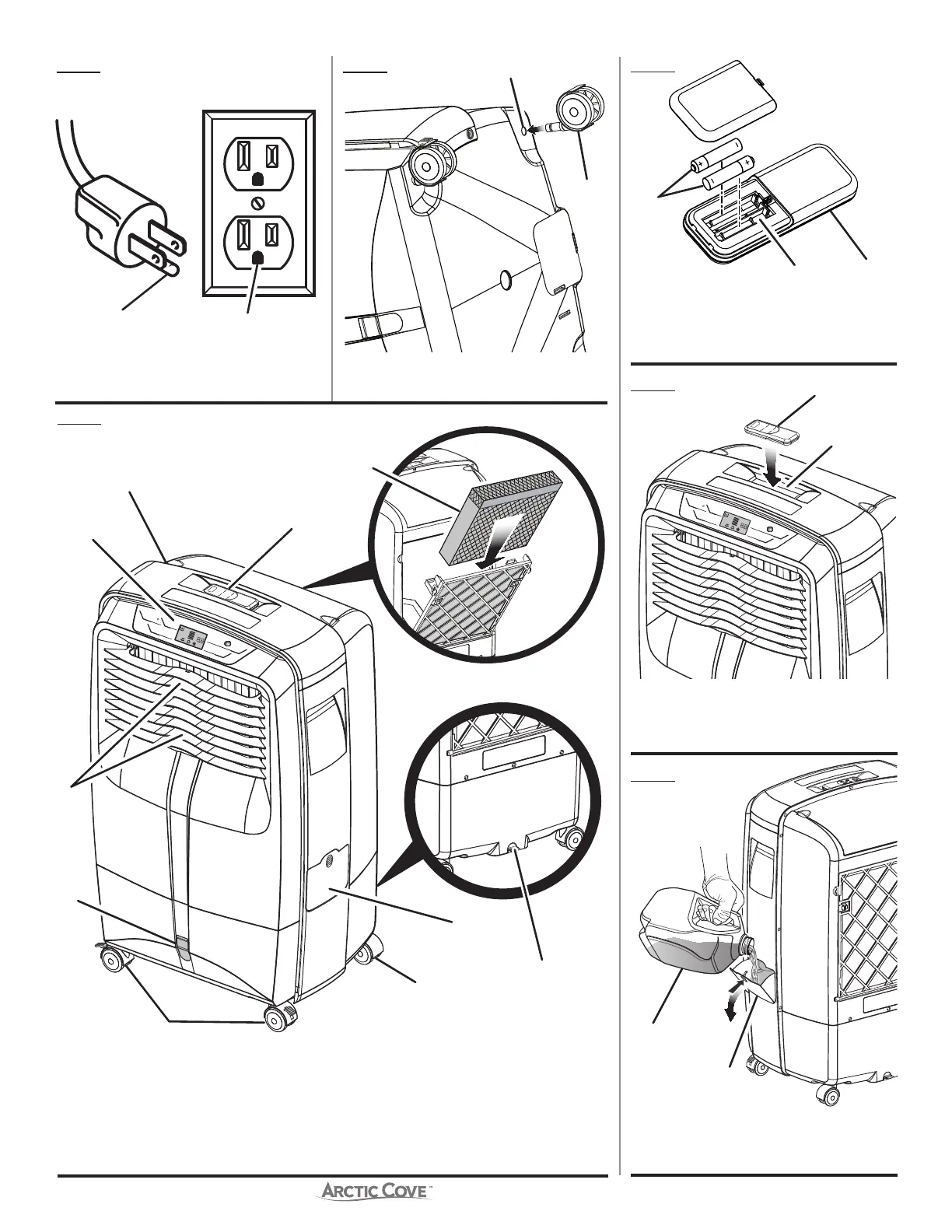 ARCTIC COVE™