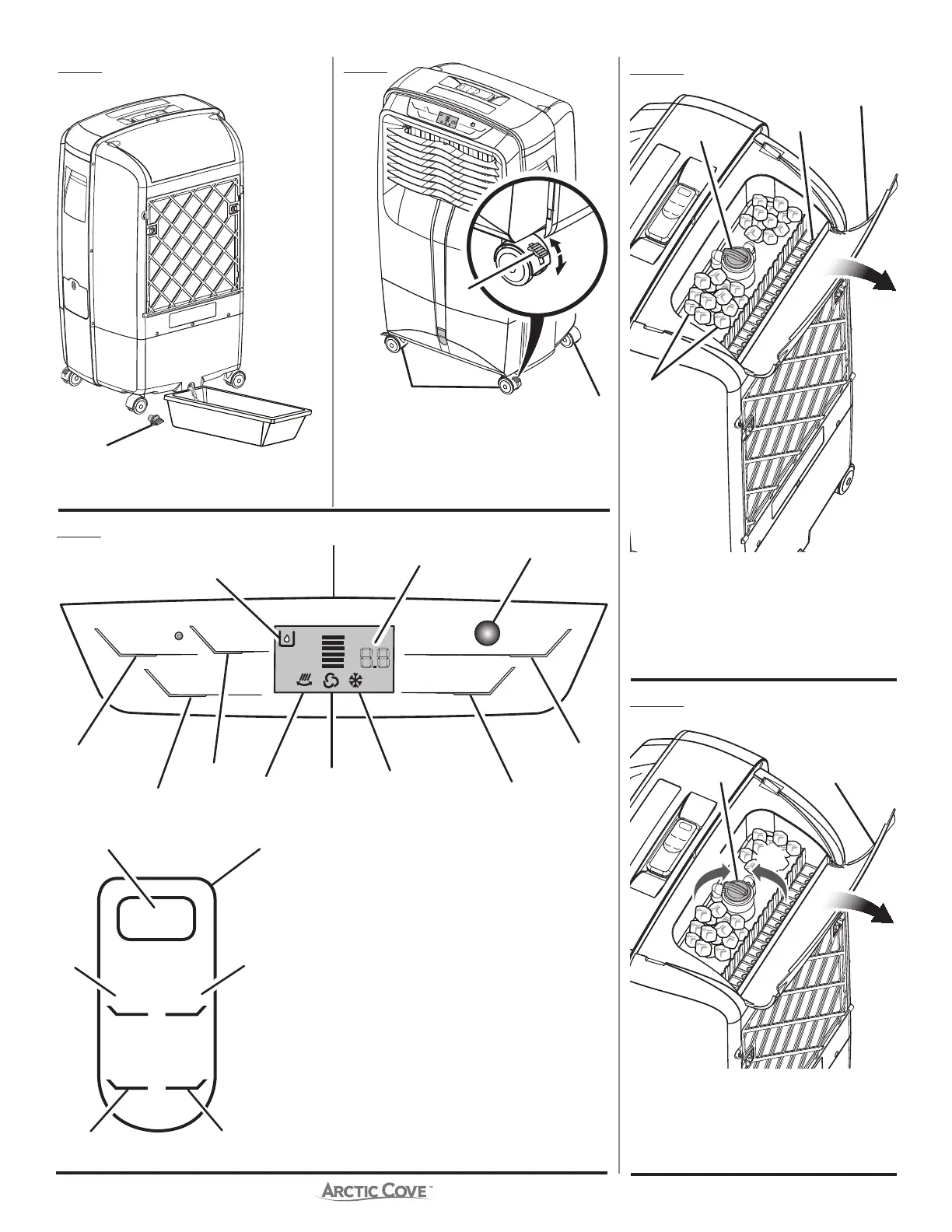 8.8

ARCTIC COVE™