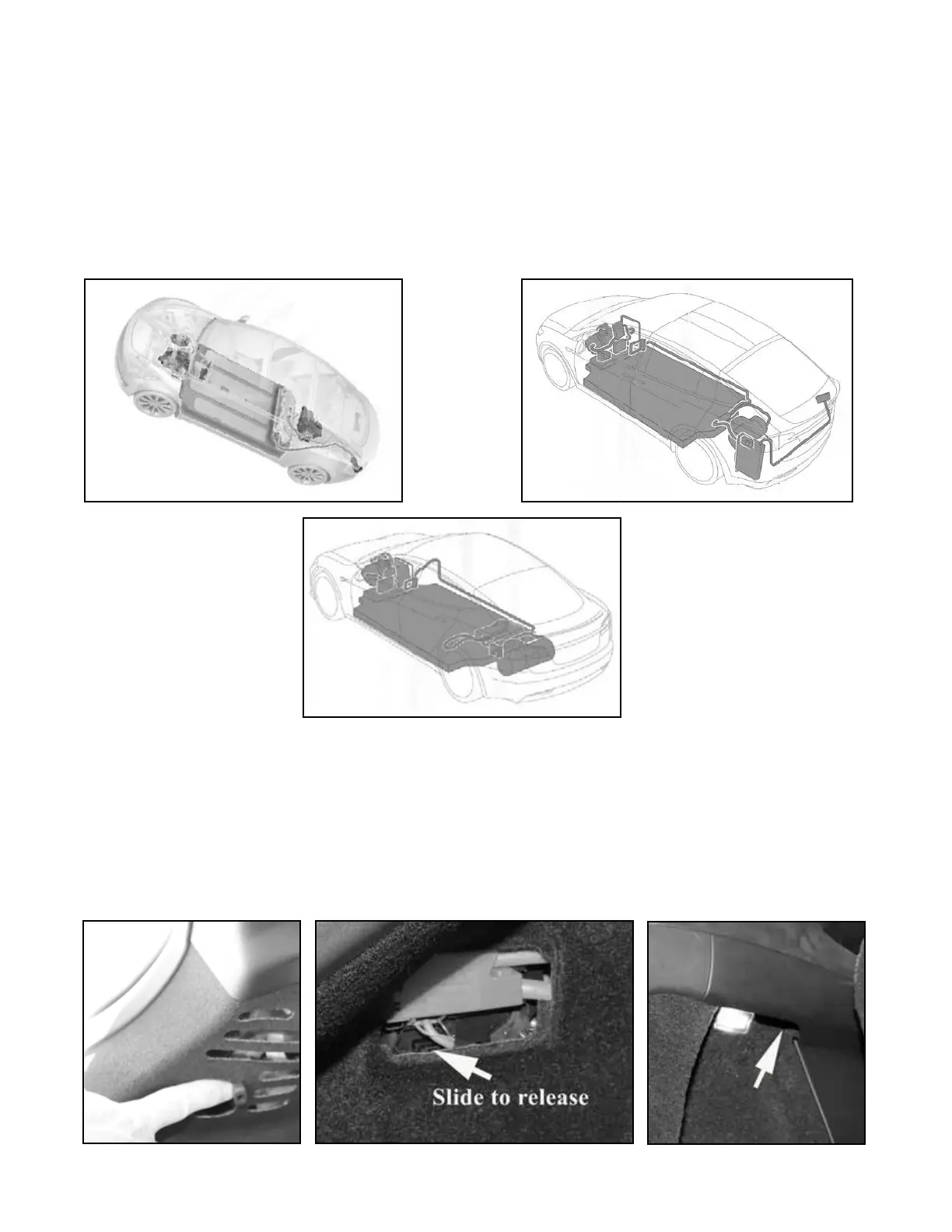 Slide to release