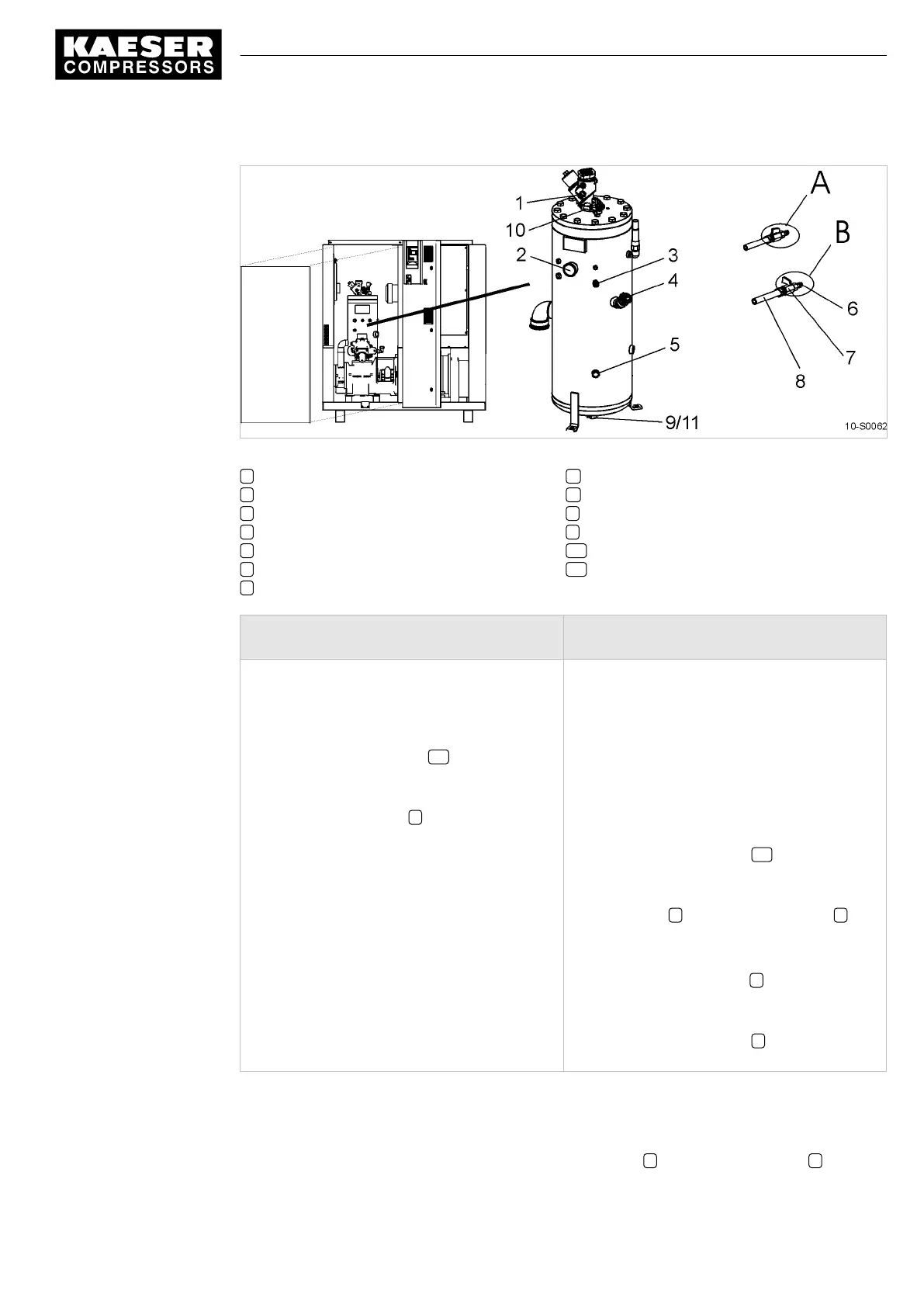 KAESER
COMPRESSORS

1
10
2
3
4
5
A
B
6
7
8
9/11
10-S0062