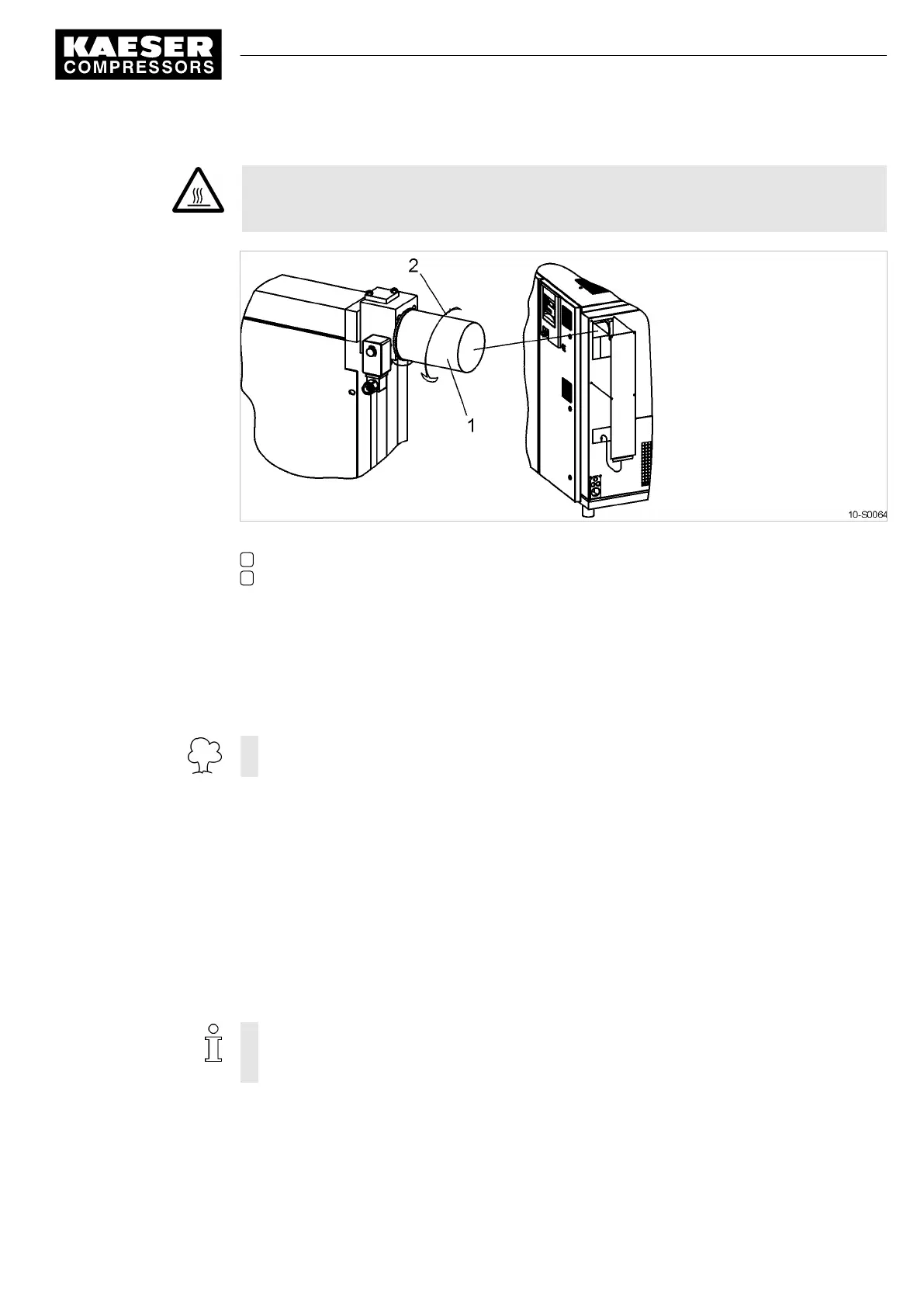 KAESER
COMPRESSORS

2

1

10-S0064