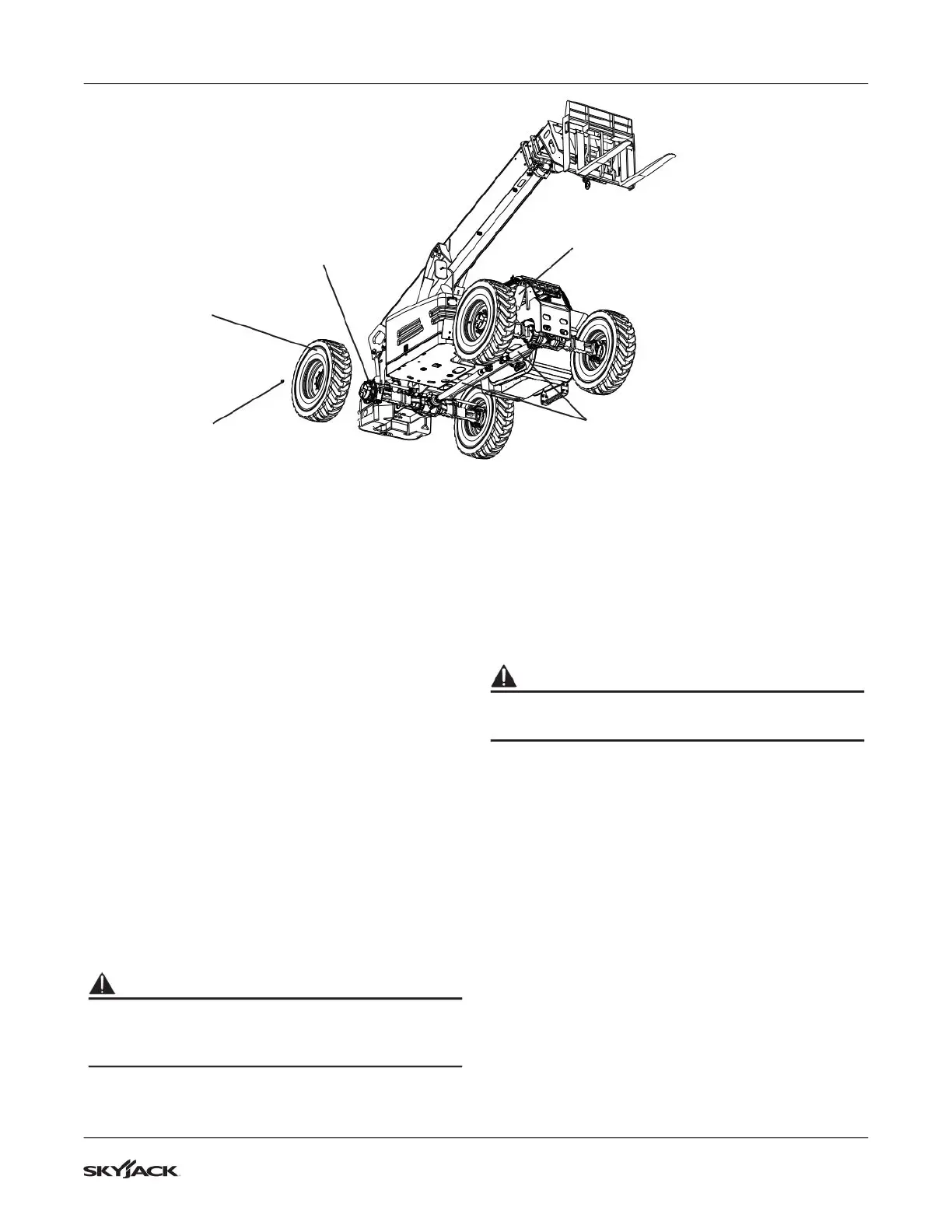 SKYJACK