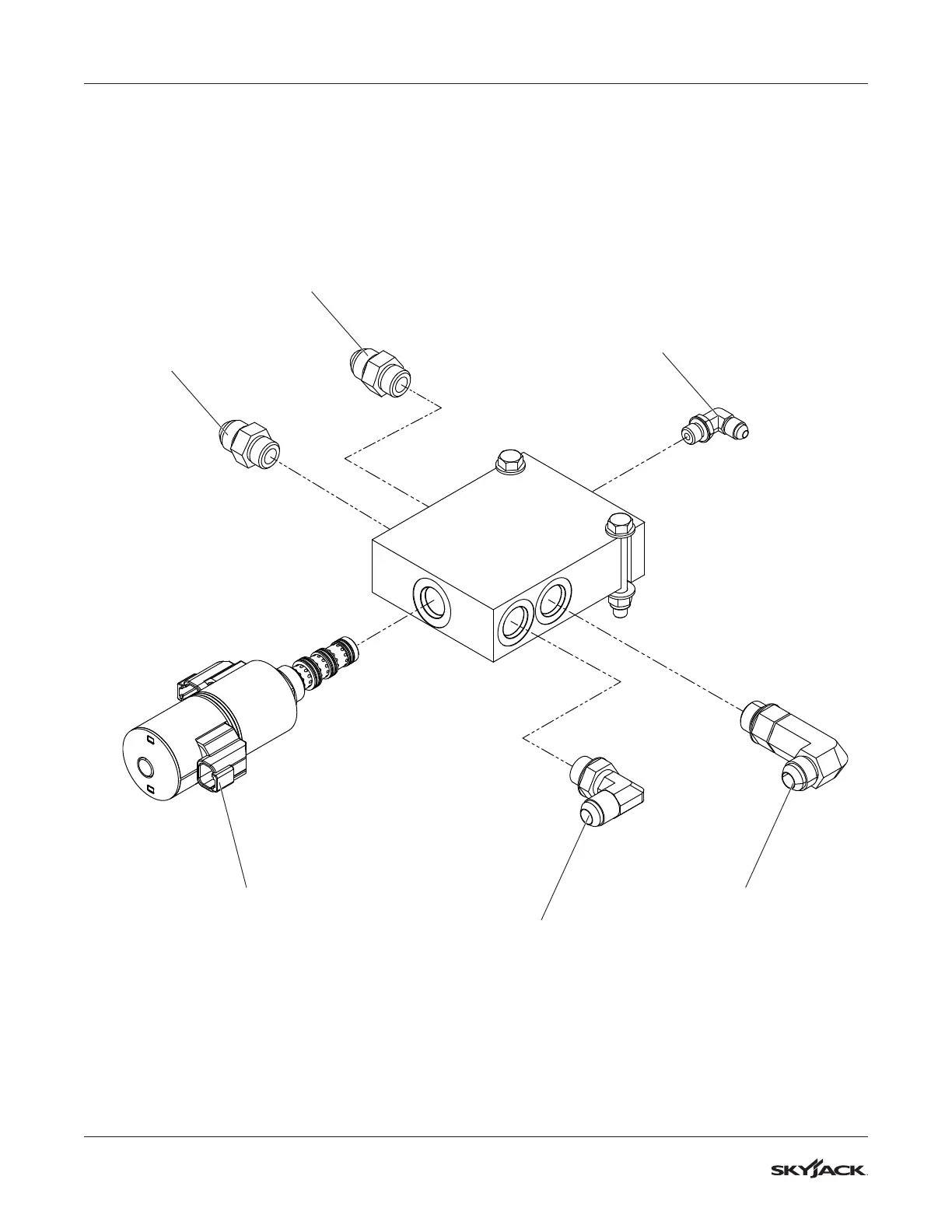 SKYJACK