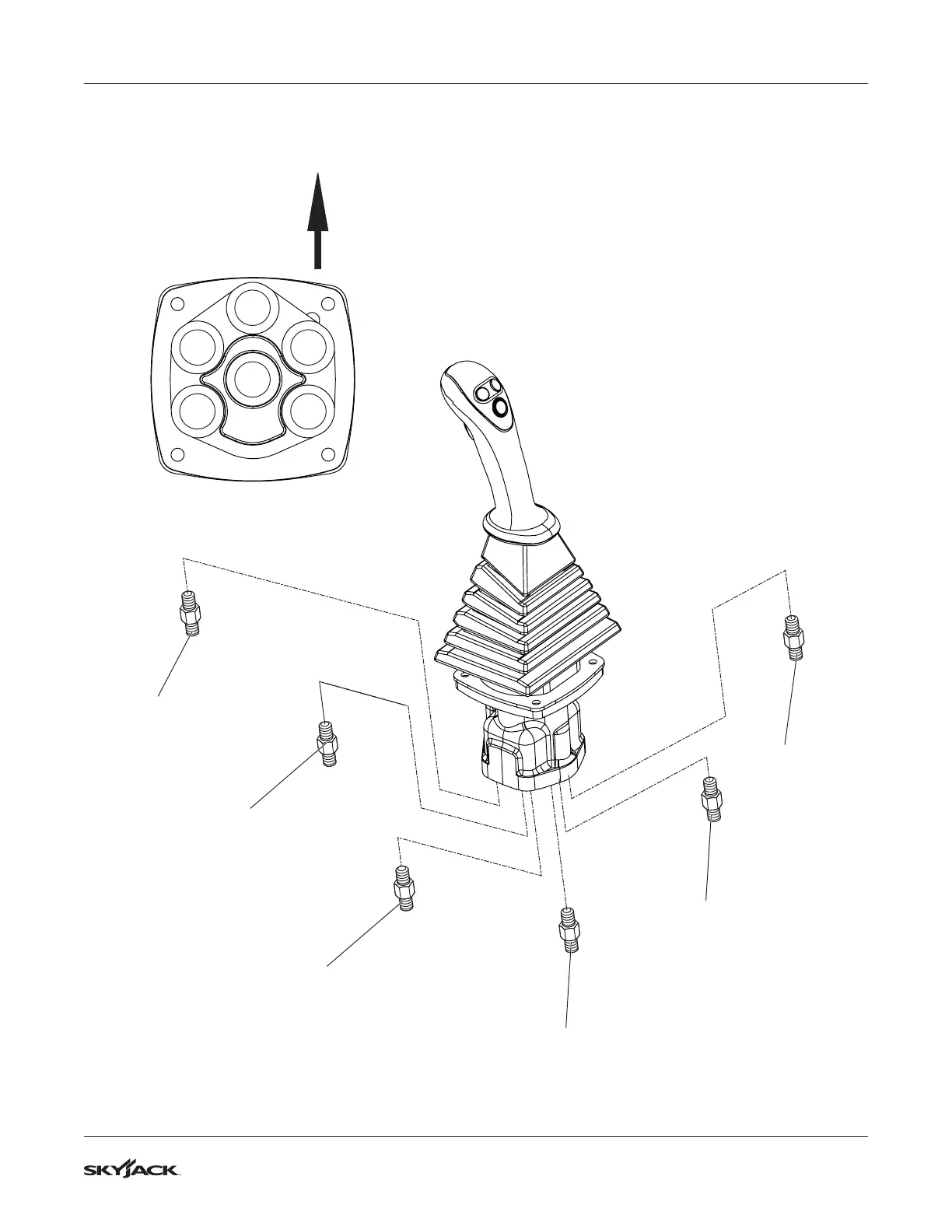 SKYJACK