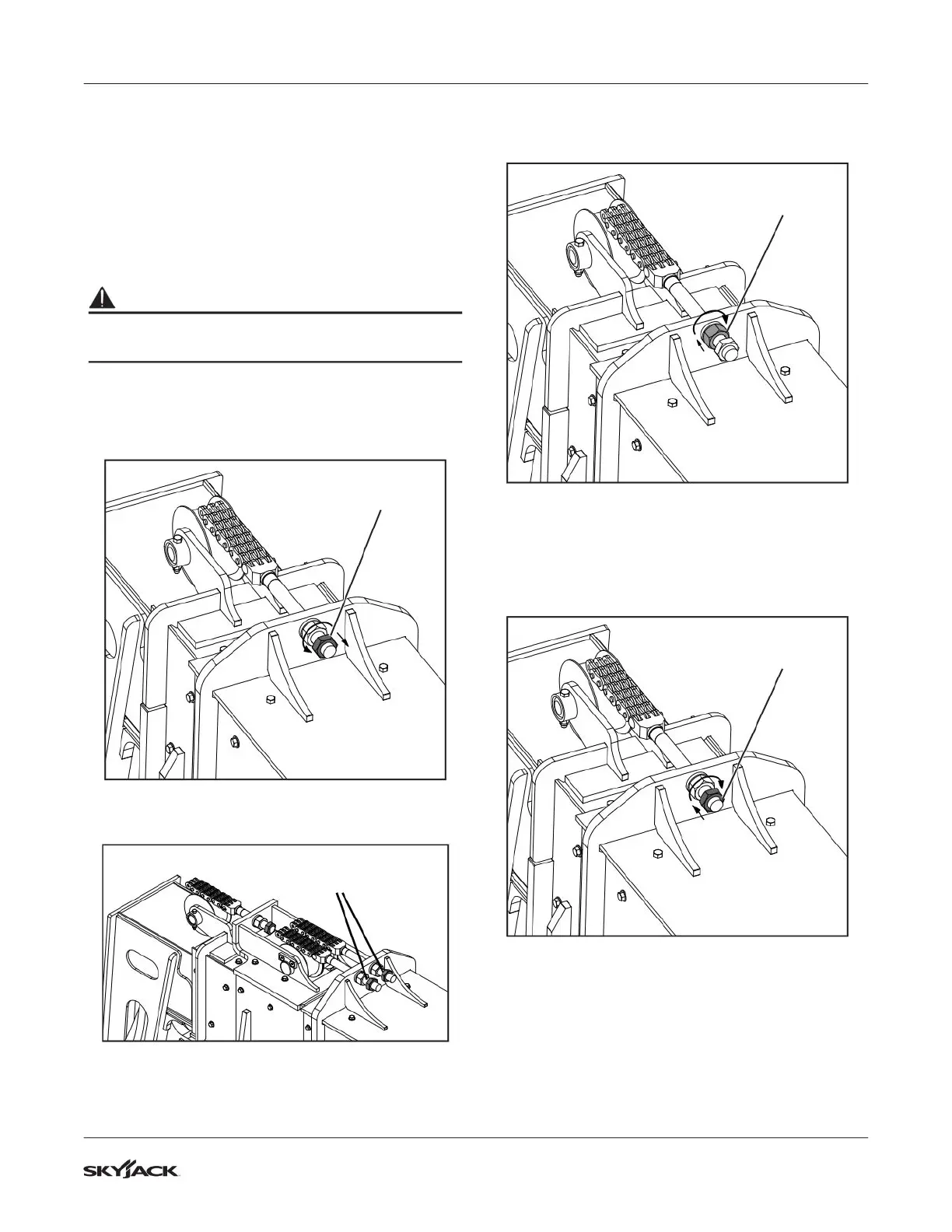 SKYJACK