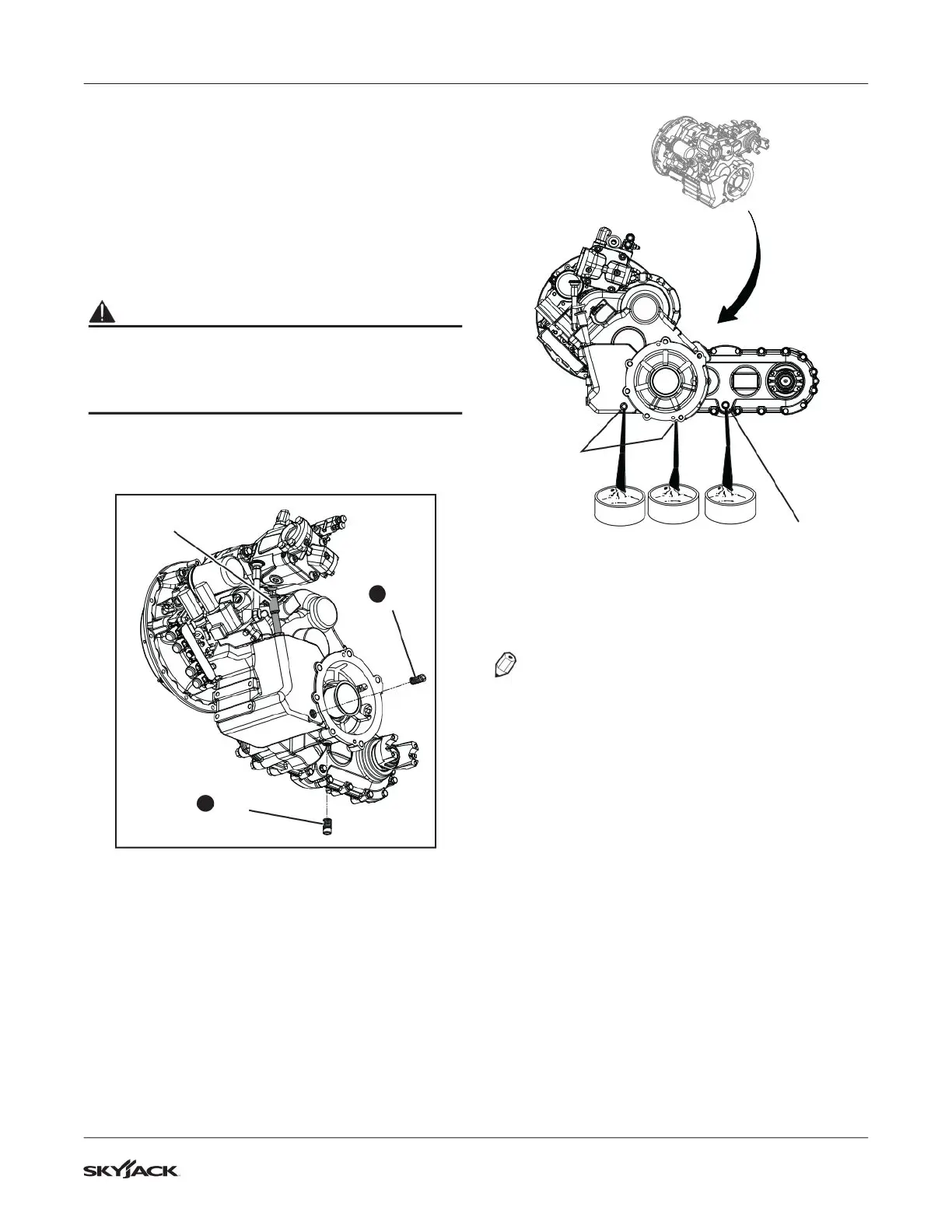 SKYJACK