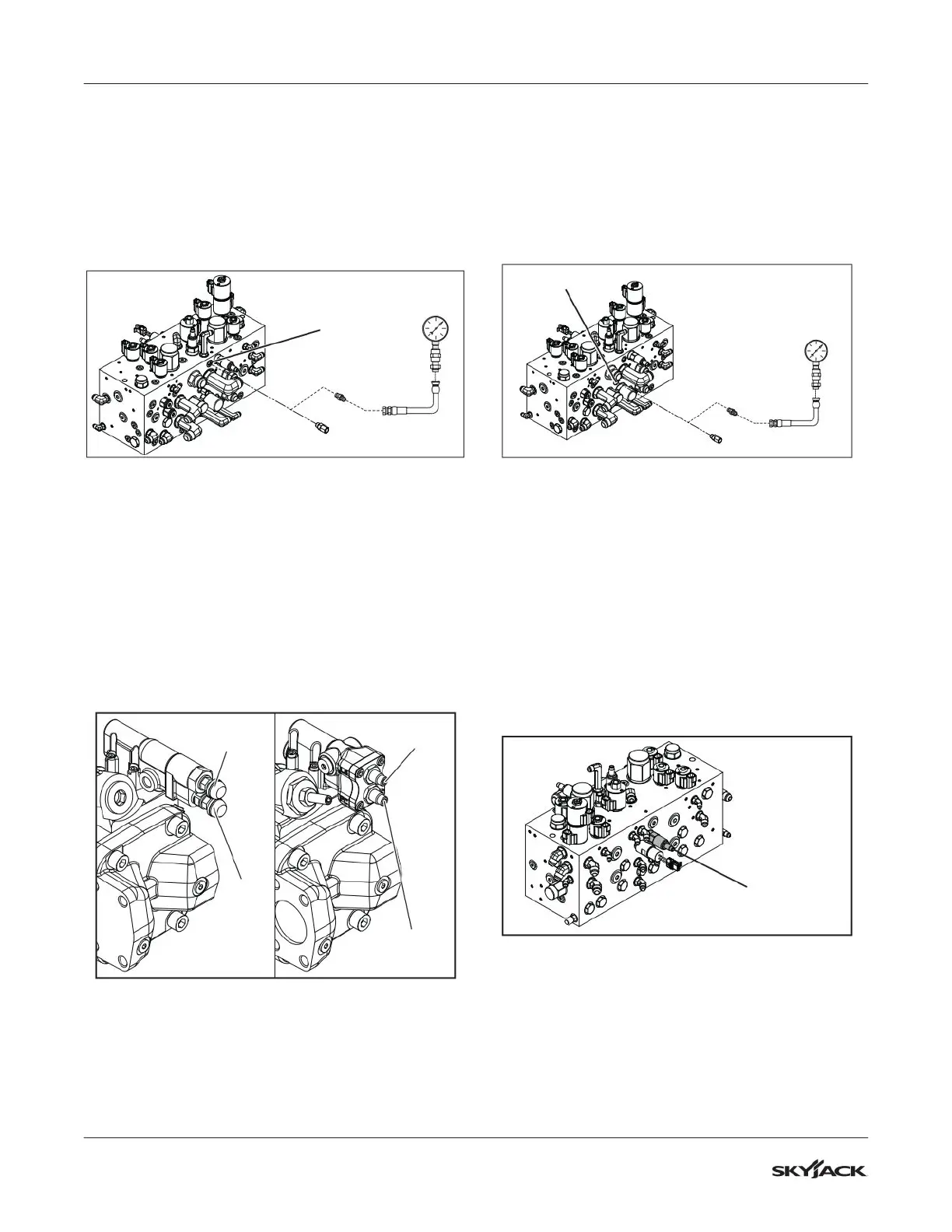 SKYJACK