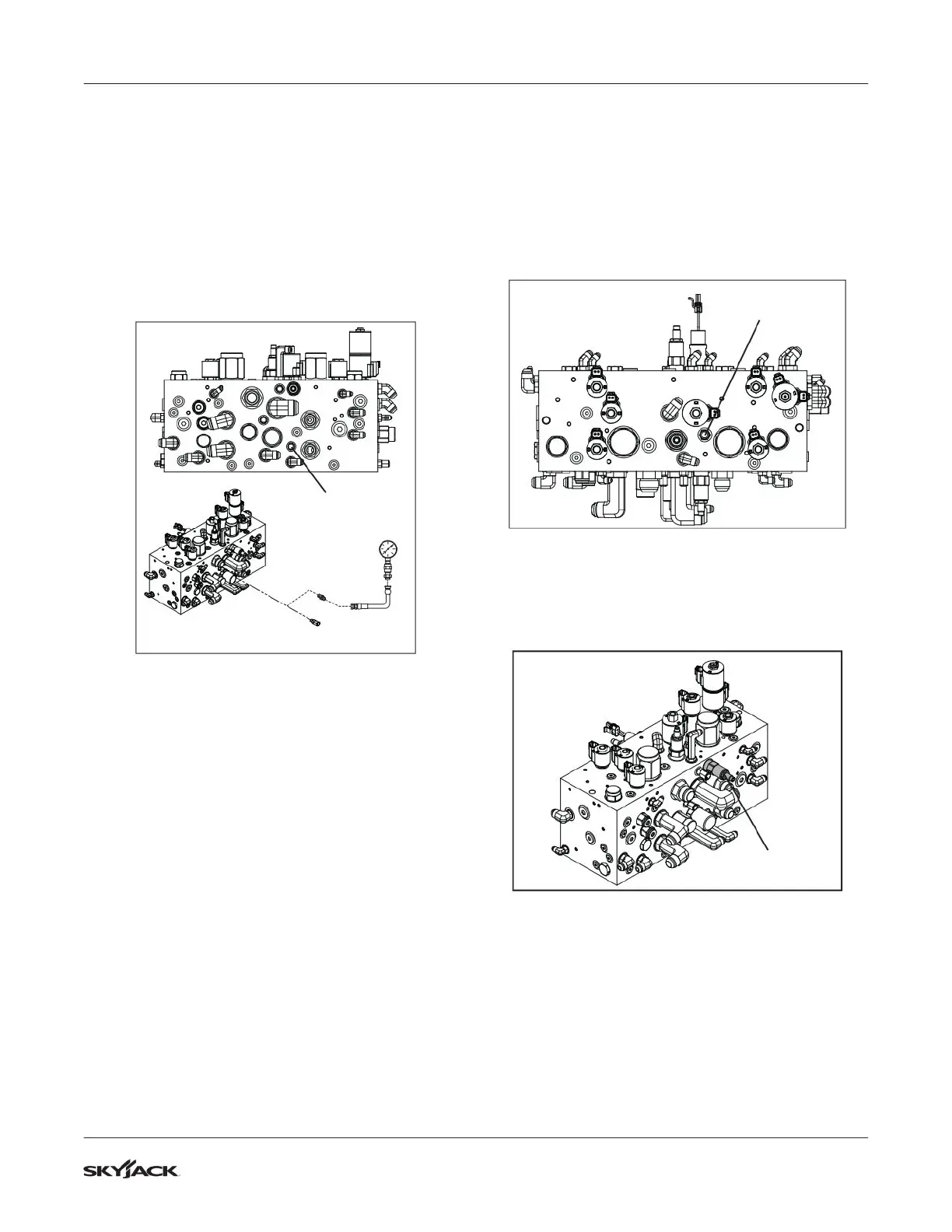 SKYJACK