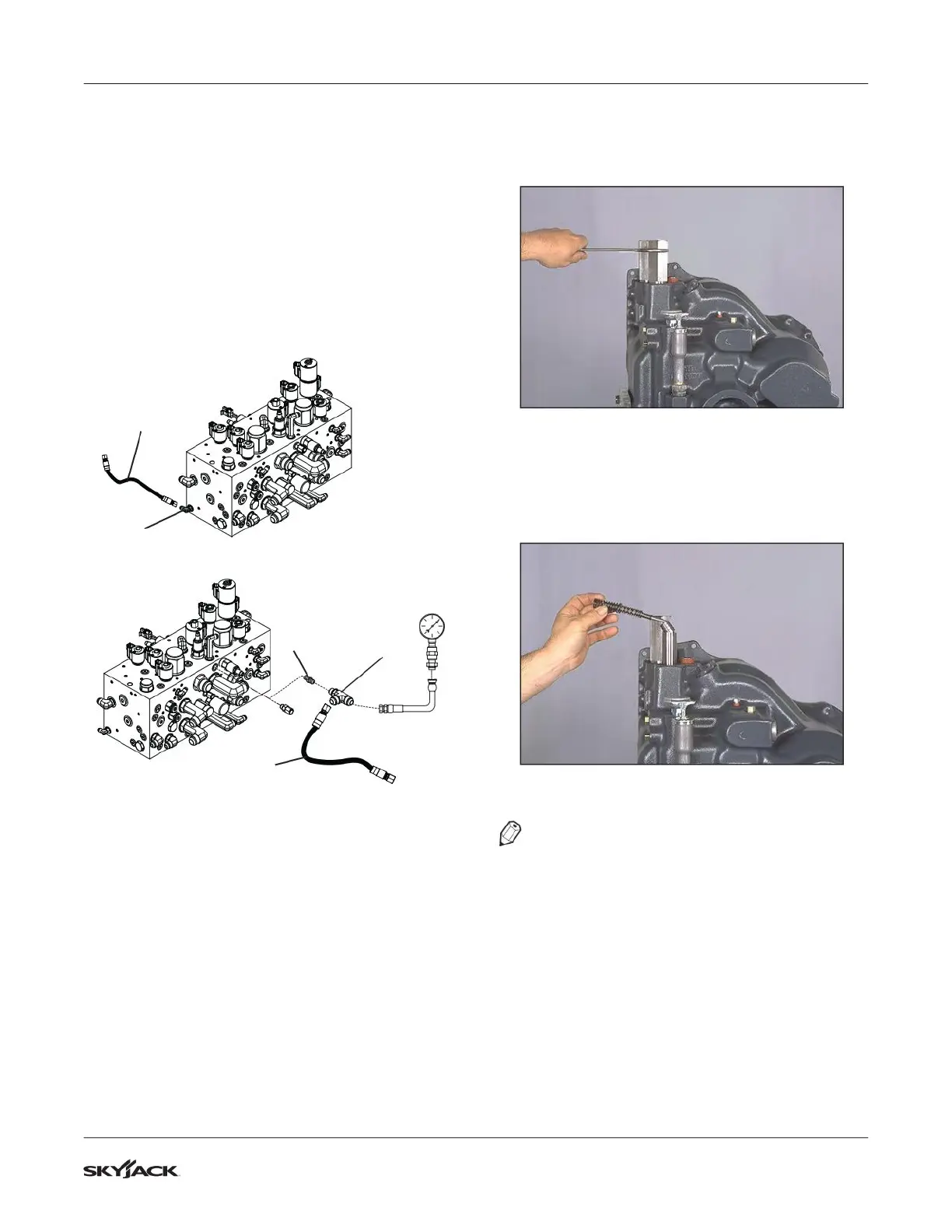 SKYJACK