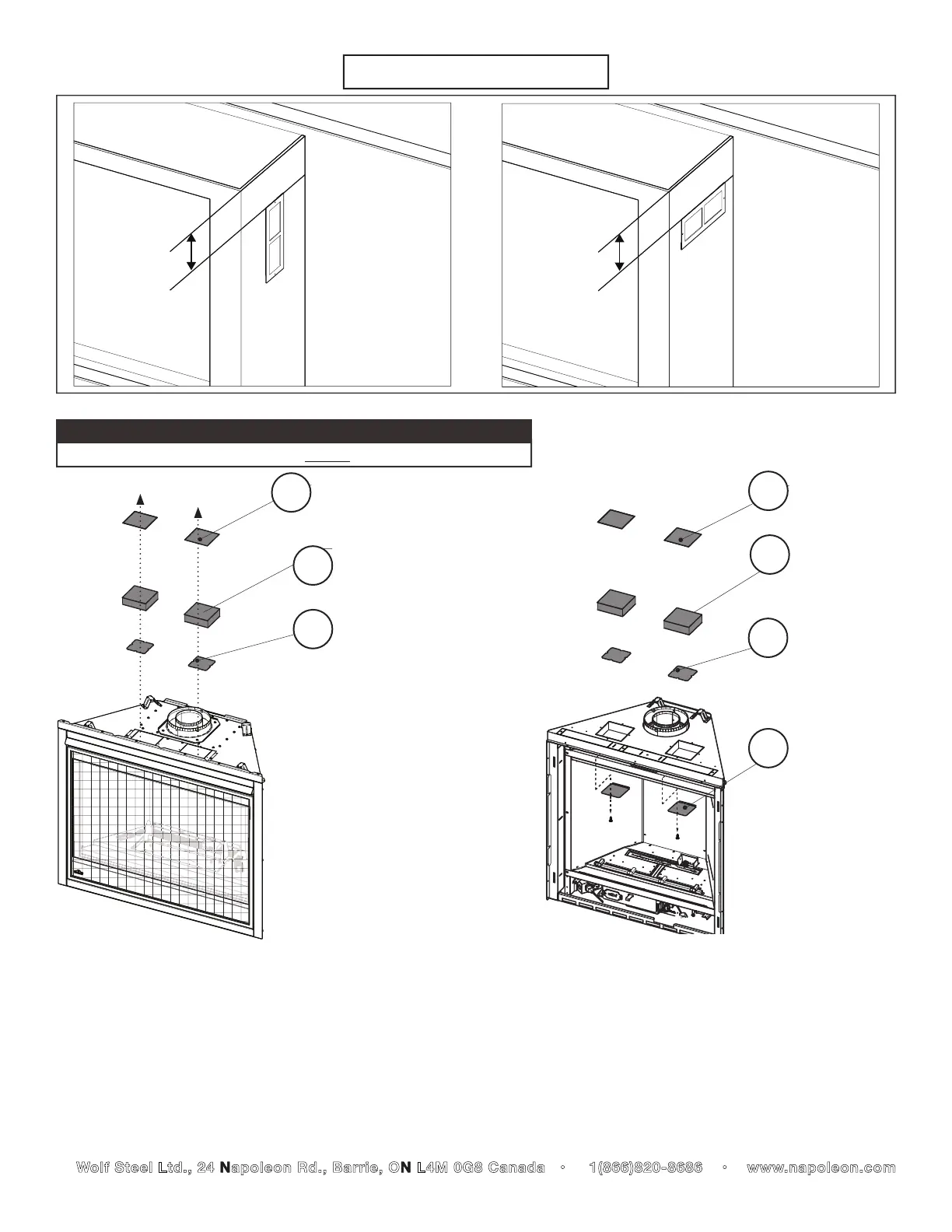 Wolf Steel Ltd., 24 Napoleon Rd., Barrie, ON L4M 0G8 Canada • 1(866)820-8686 • www.napoleon.com