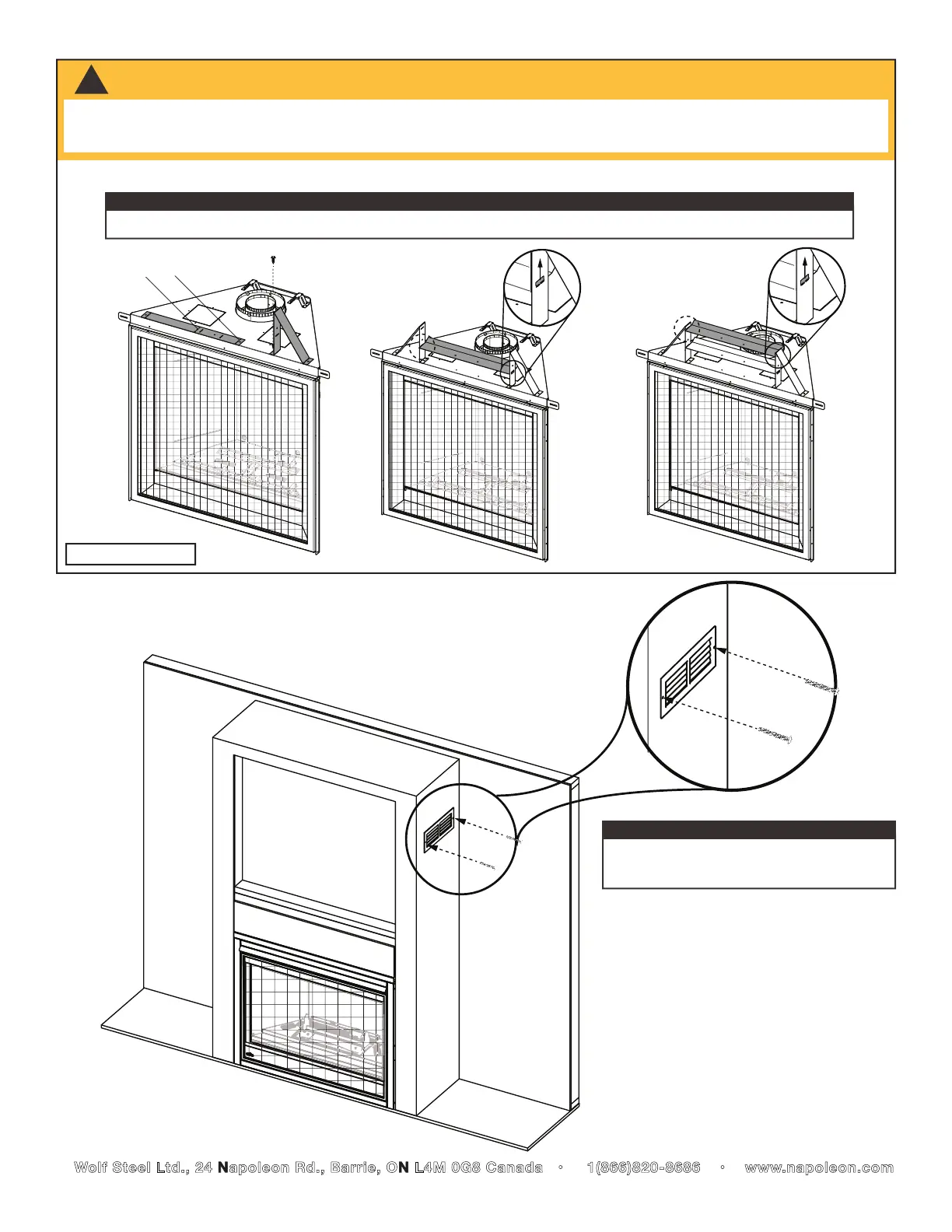 Wolf Steel Ltd., 24 Napoleon Rd., Barrie, ON L4M 0G8 Canada • 1(866)820-8686 • www.napoleon.com