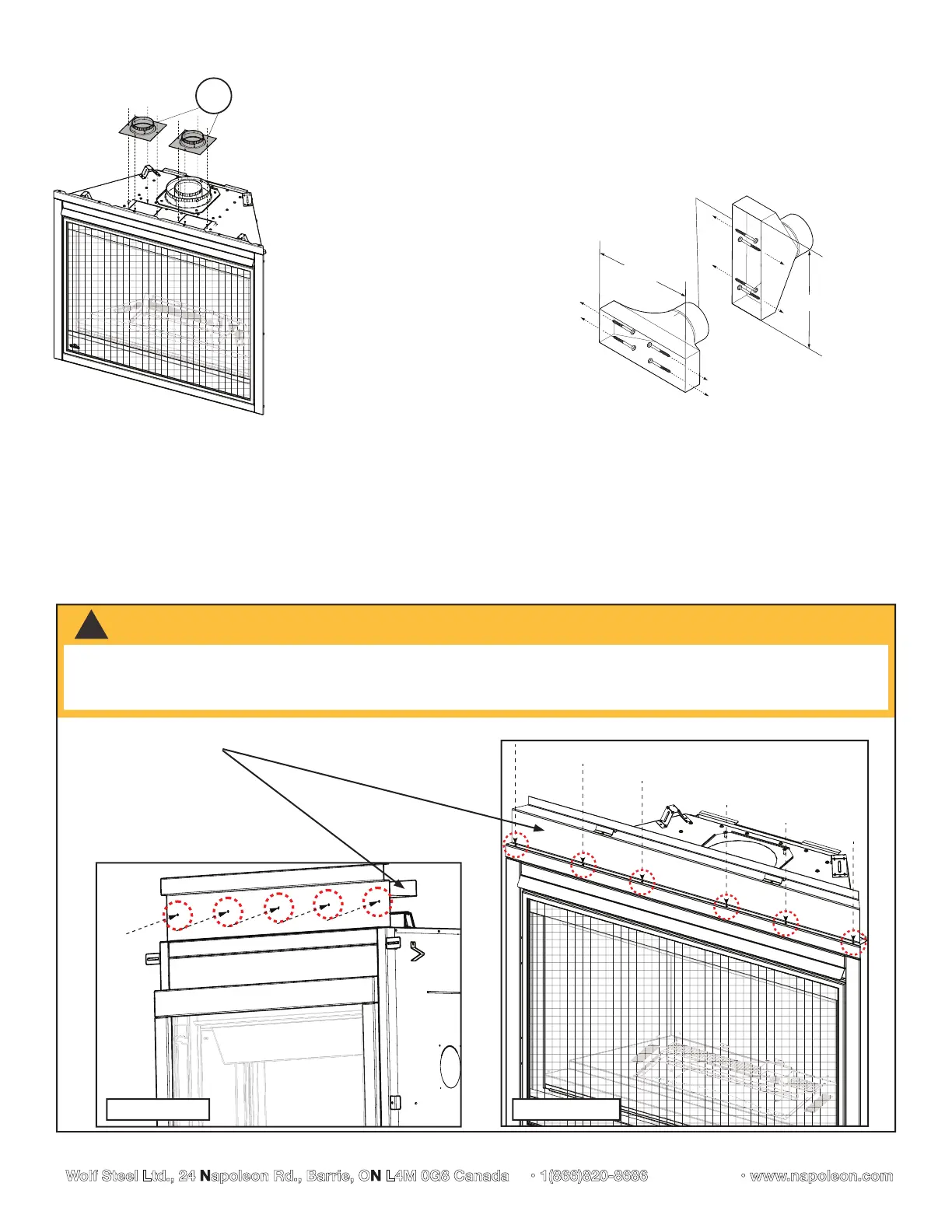 Wolf Steel Ltd., 24 Napoleon Rd., Barrie, ON L4M 0G8 Canada • 1(866)820-8686 • www.napoleon.com