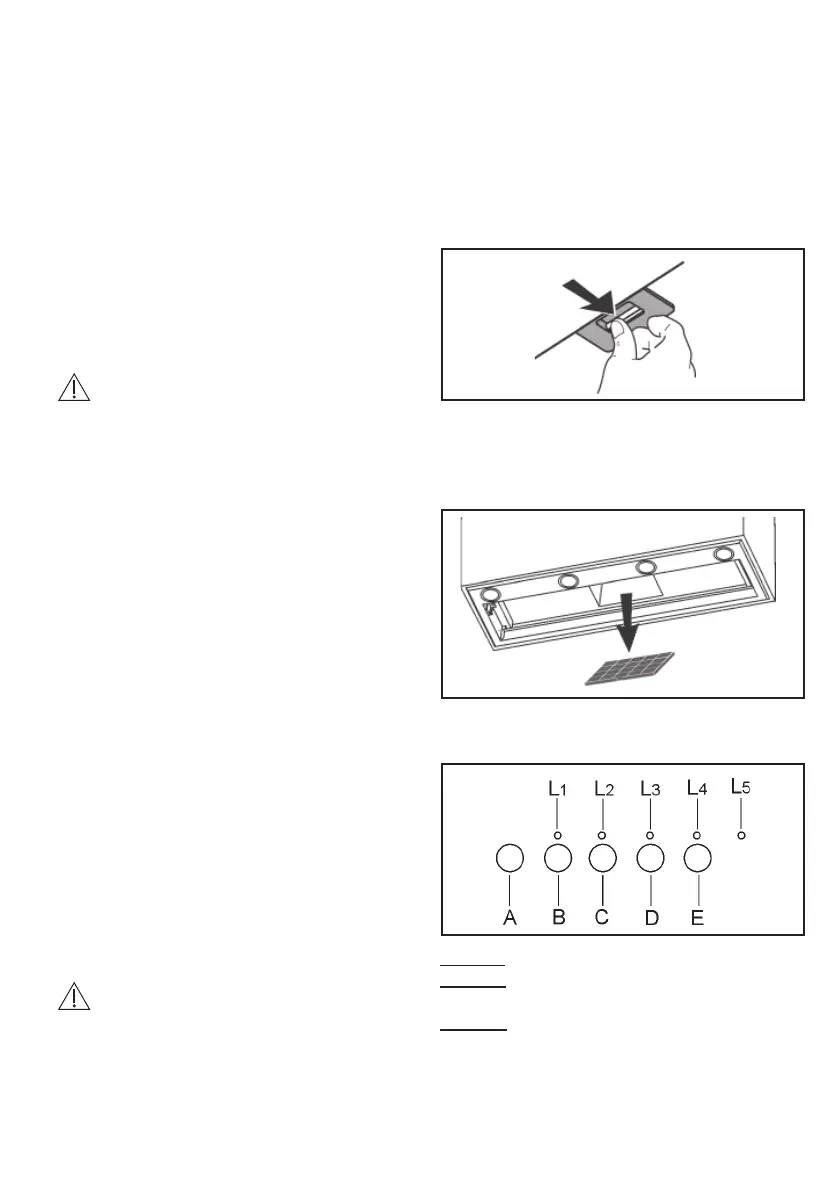 L1 L2 L3 L4 L5

A B C D E