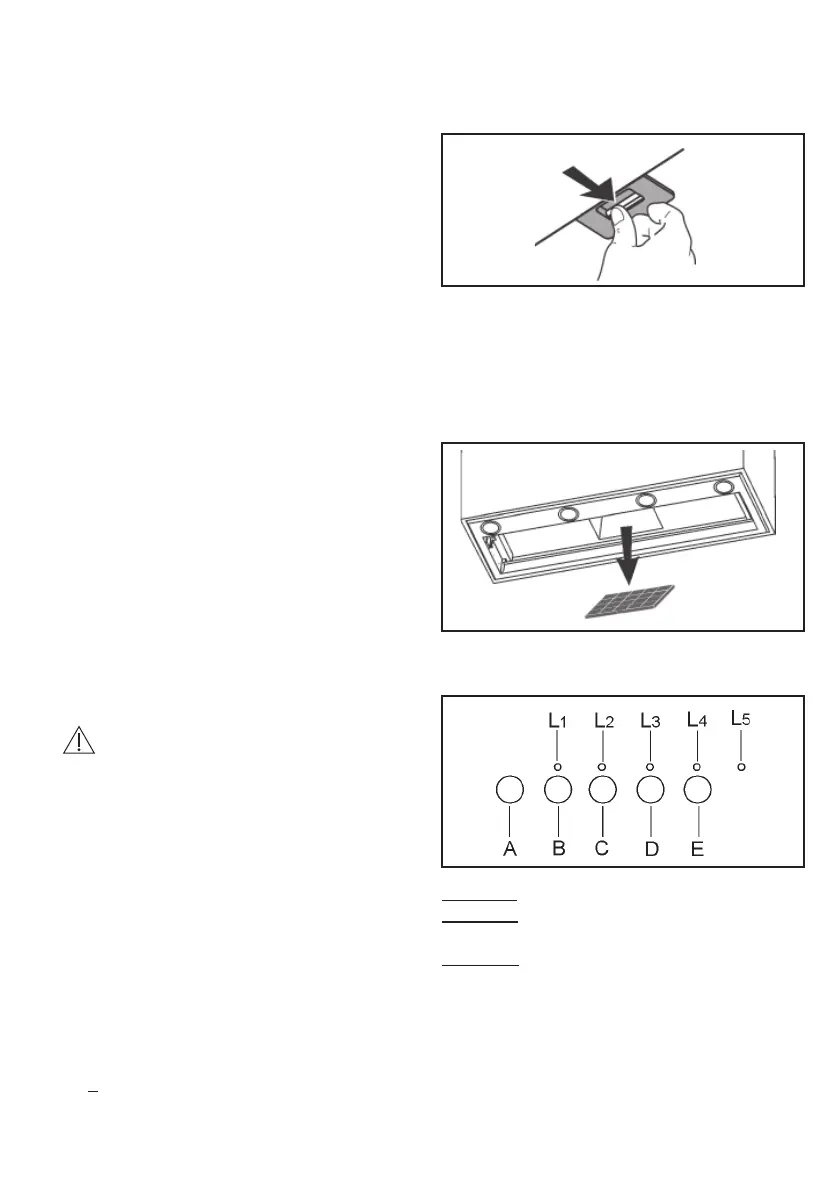 L1 L2 L3 L4 L5

A B C D E