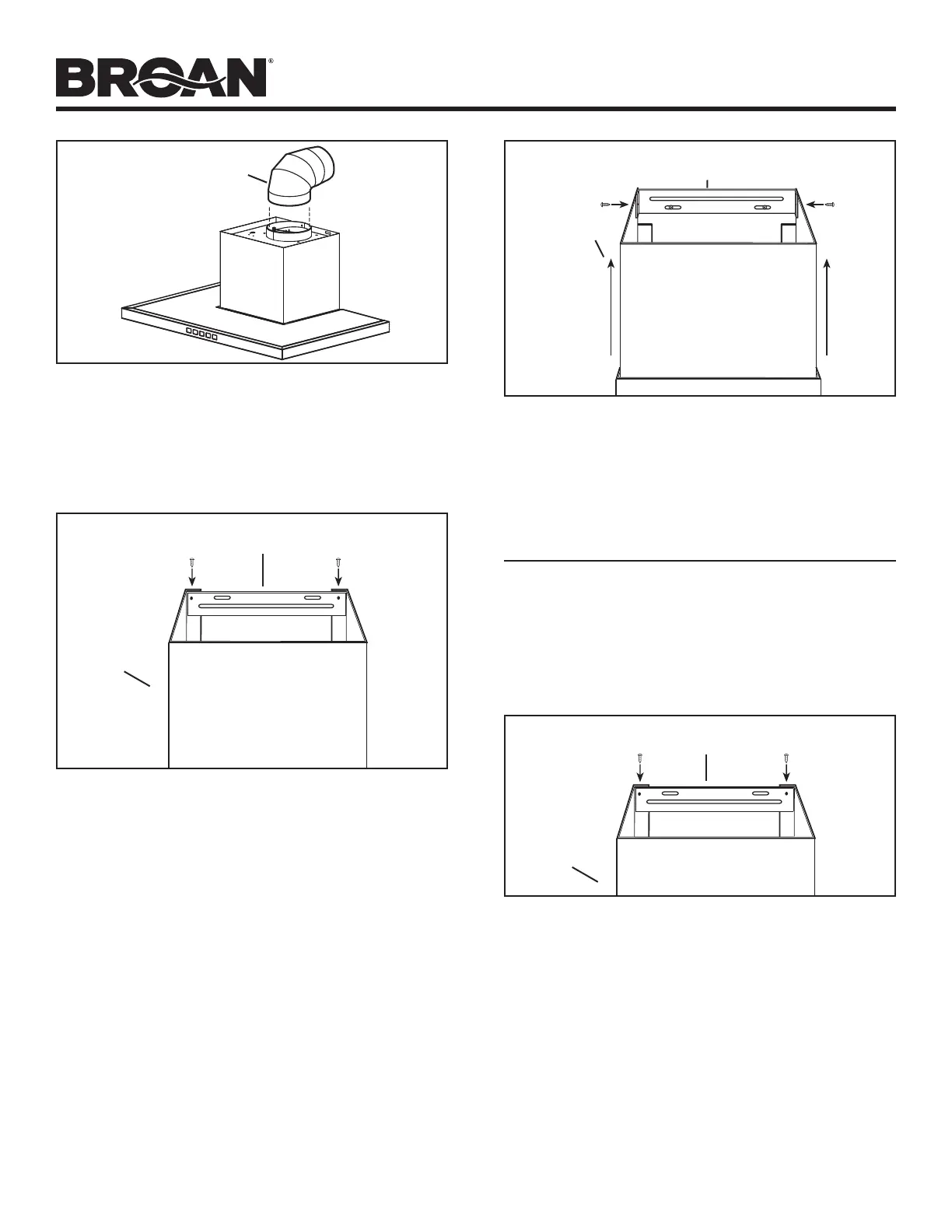 BROAN®