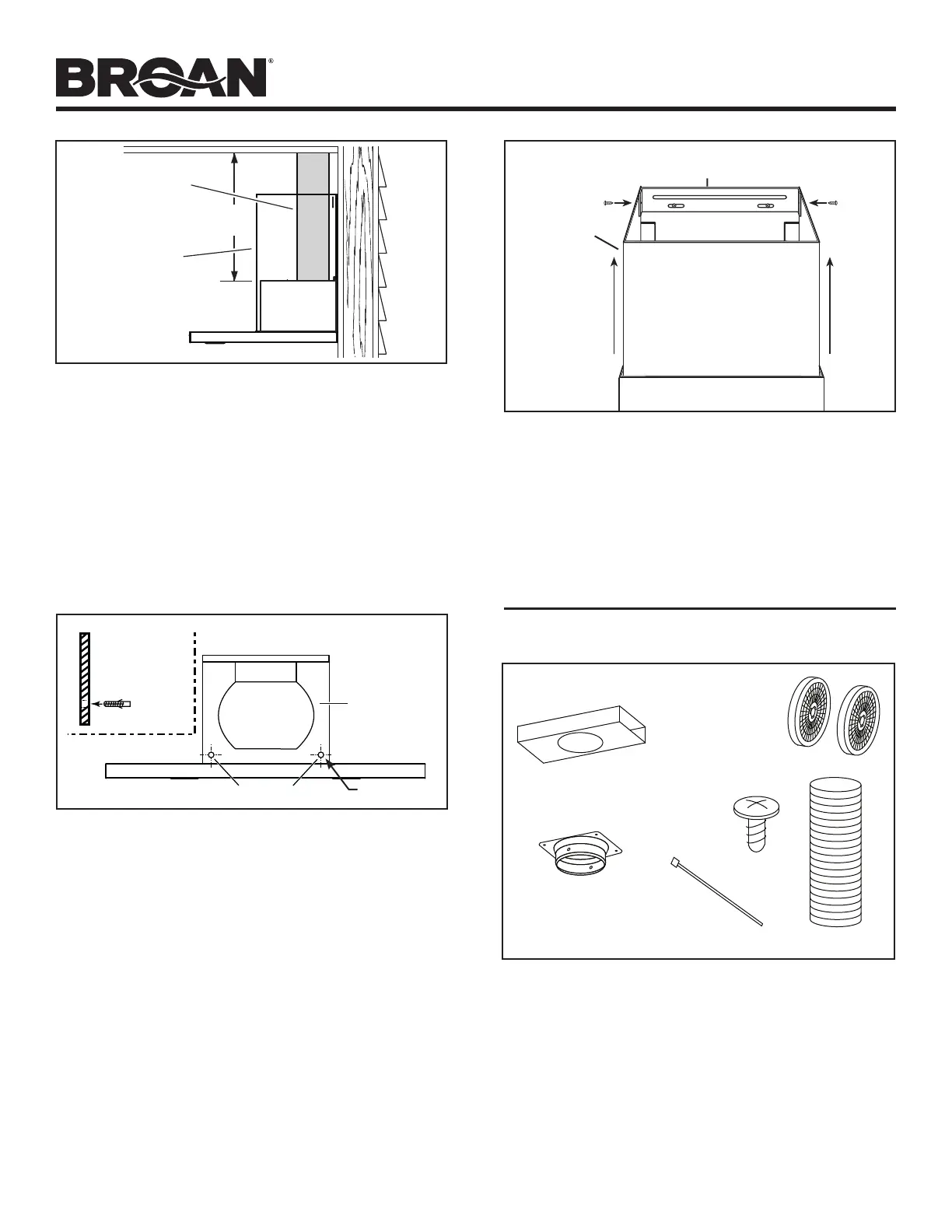 BROAN®