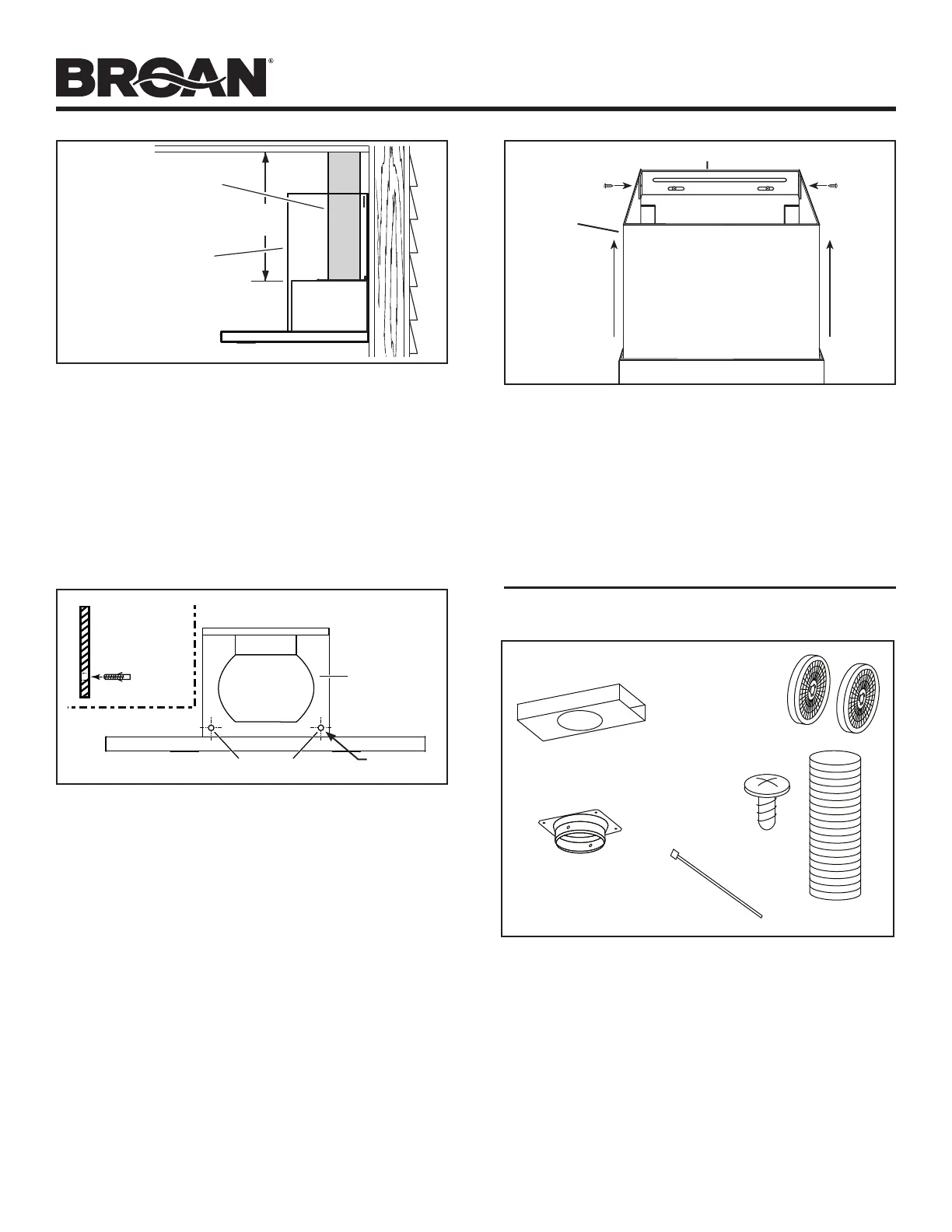 BROAN®