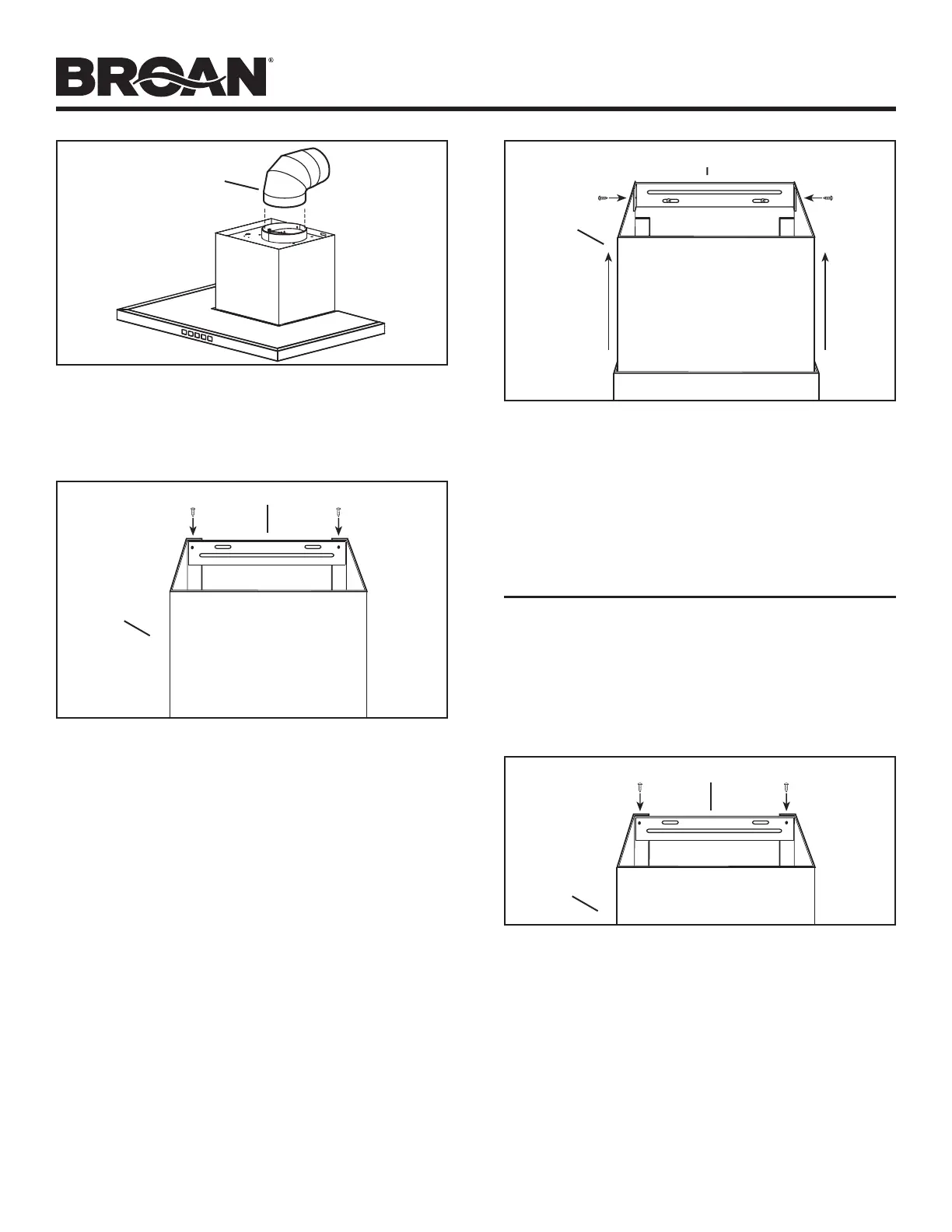 BROAN®