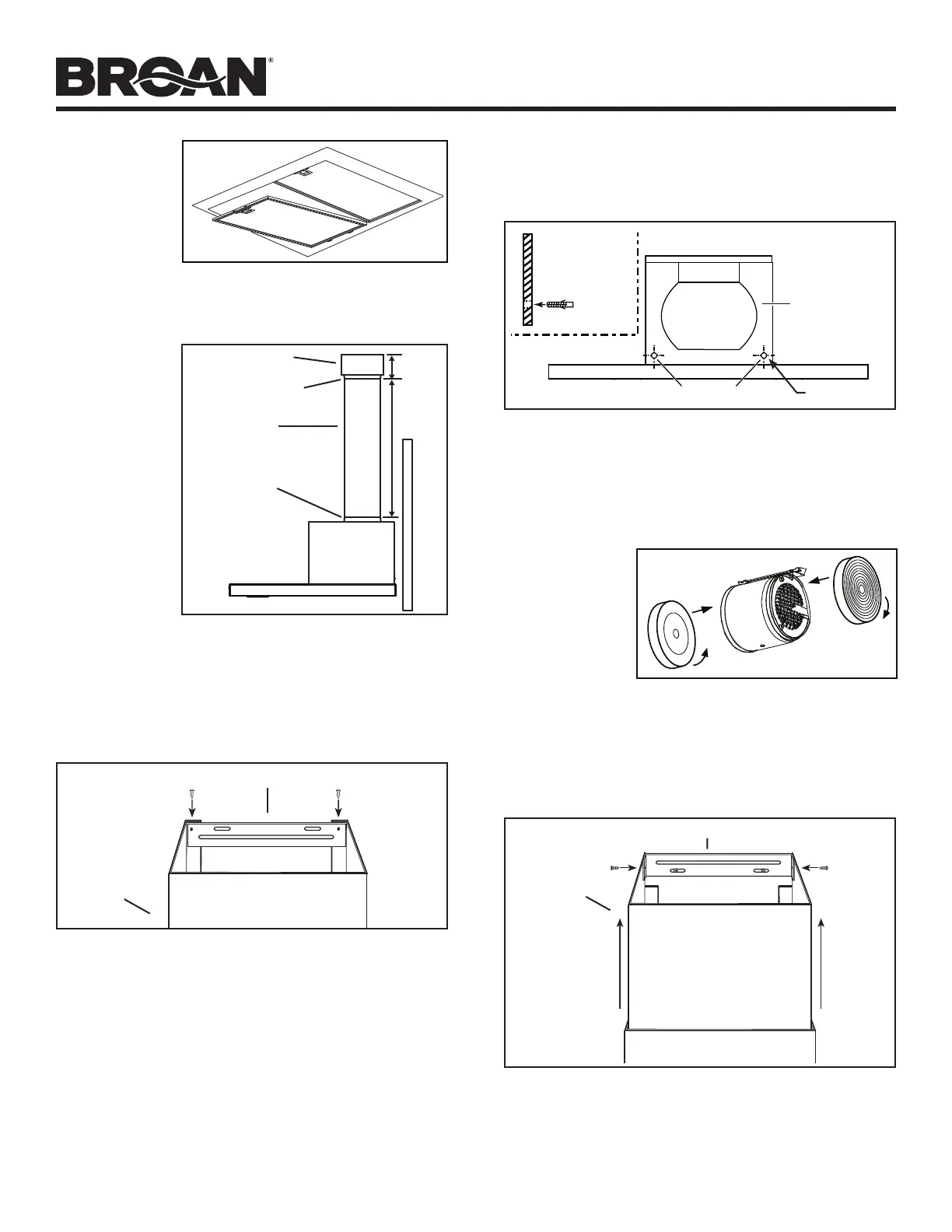 BROAN®