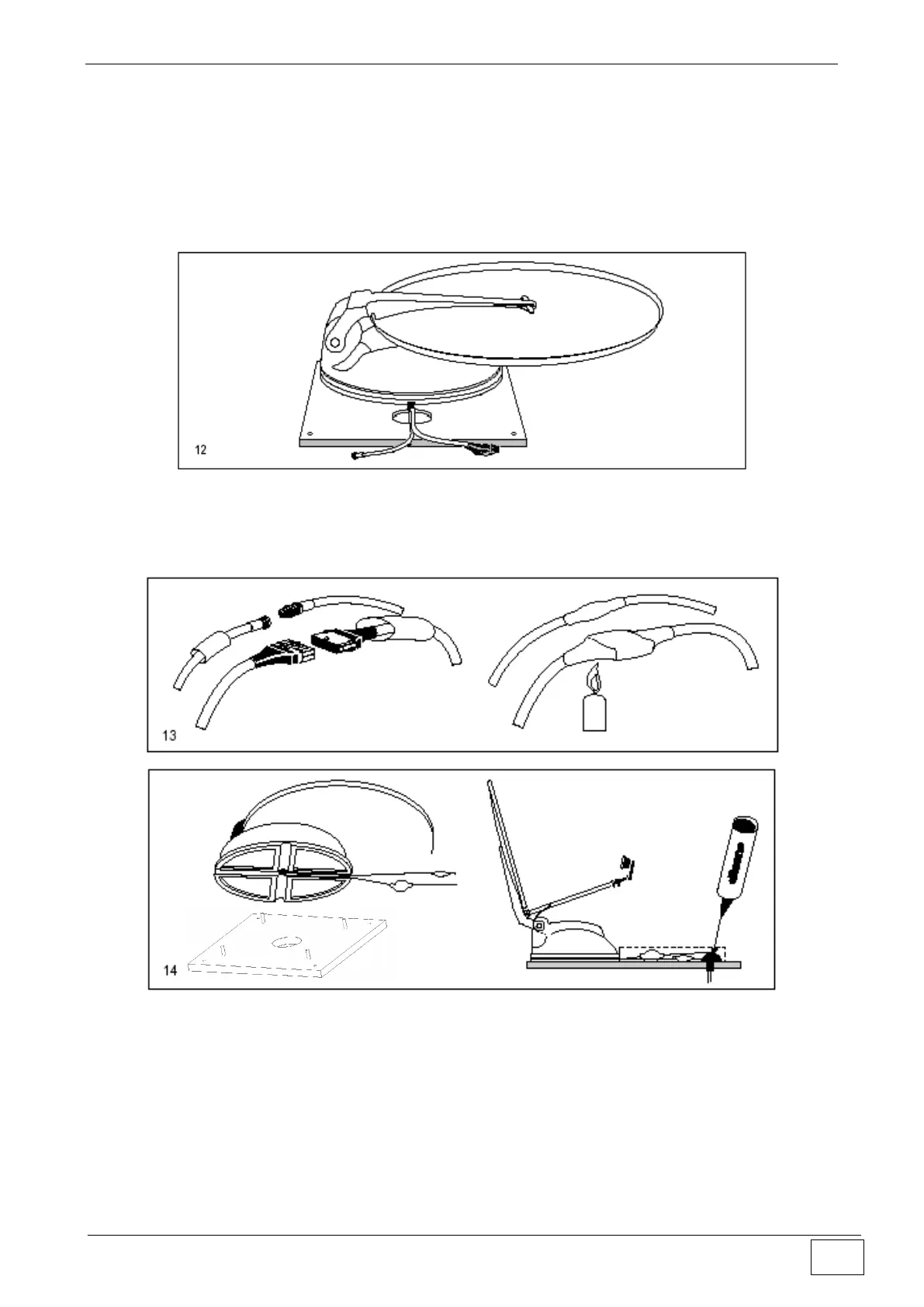 12

13

14