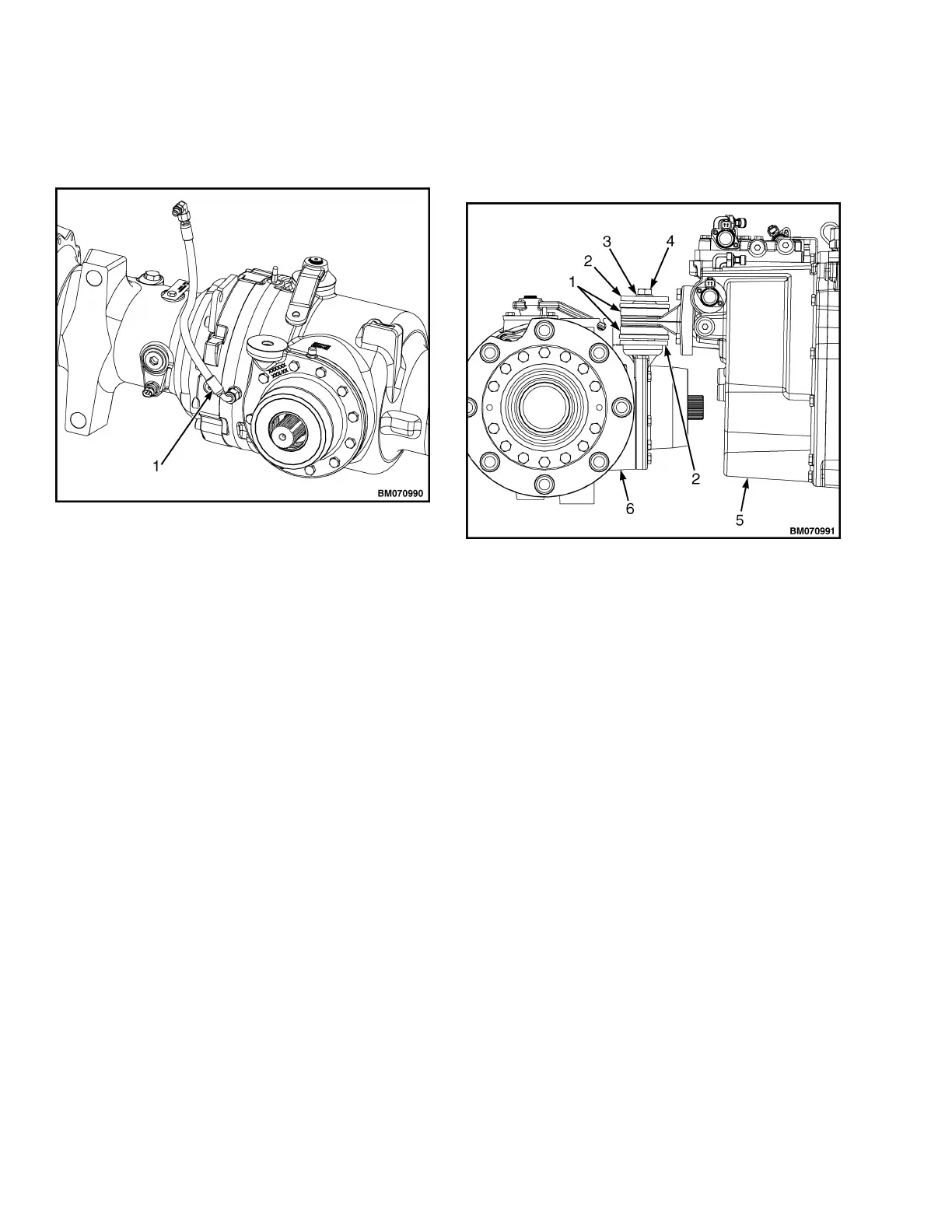 1

BM070990

3
4
2
1
2
6
5

BM070991