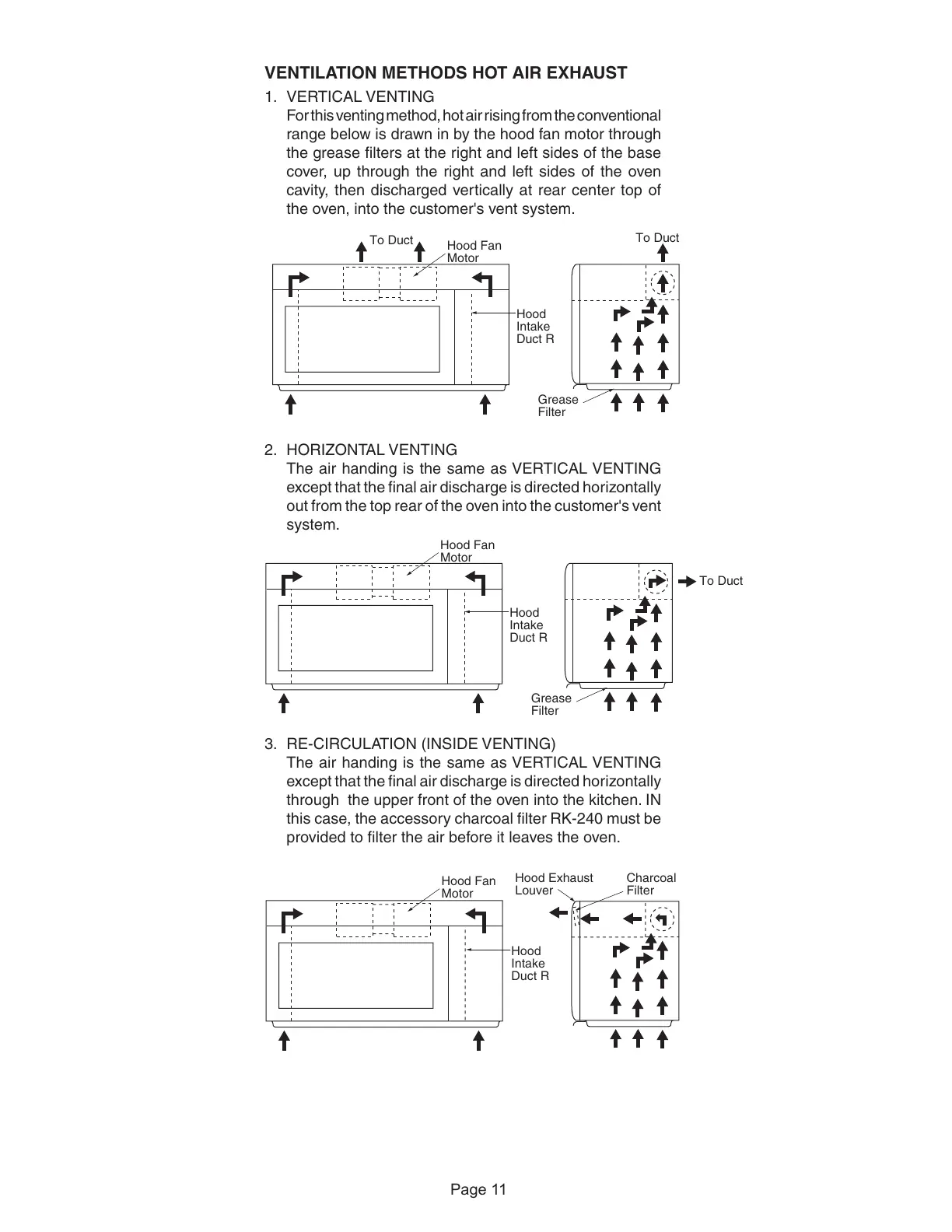 VENTILATION METHODS HOT AIR EXHAUST

1. VERTICAL VENTING
For this venting method, hot air rising from the conventional range below is drawn in by the hood fan motor through the grease filters at the right and left sides of the base cover, up through the right and left sides of the oven cavity, then discharged vertically at rear center top of the oven, into the customer's vent system.

To Duct
Hood Fan Motor
To Duct
Hood Intake Duct R
Grease Filter

2. HORIZONTAL VENTING
The air handing is the same as VERTICAL VENTING except that the final air discharge is directed horizontally out from the top rear of the oven into the customer's vent system.

Hood Fan Motor
To Duct
Hood Intake Duct R
Grease Filter

3. RE-CIRCULATION (INSIDE VENTING)
The air handing is the same as VERTICAL VENTING except that the final air discharge is directed horizontally through the upper front of the oven into the kitchen. IN this case, the accessory charcoal filter RK-240 must be provided to filter the air before it leaves the oven.

Hood Fan Motor
Hood Exhaust Louver
Charcoal Filter
Hood Intake Duct R

Page 11