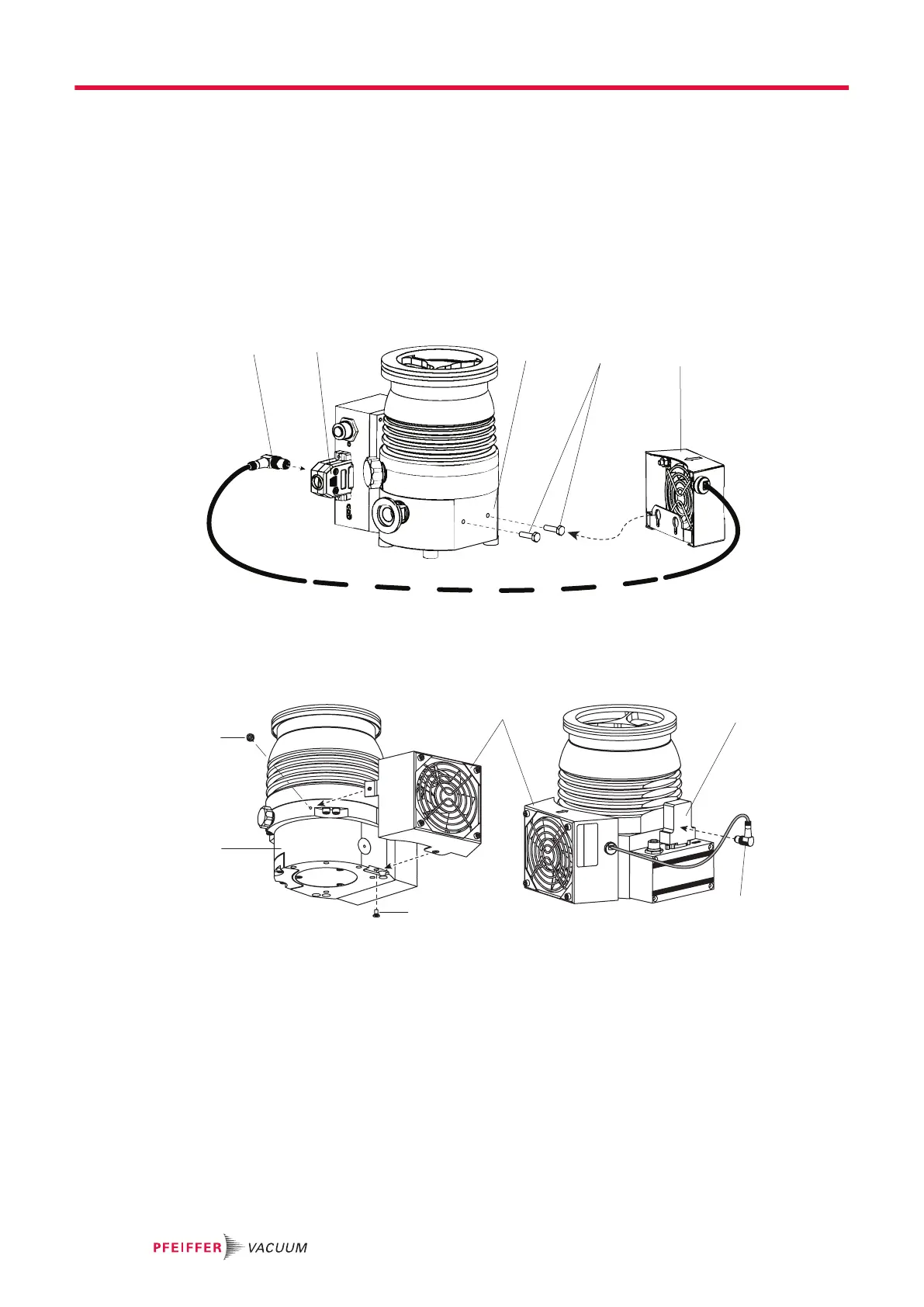 PFEIFFER VACUUM