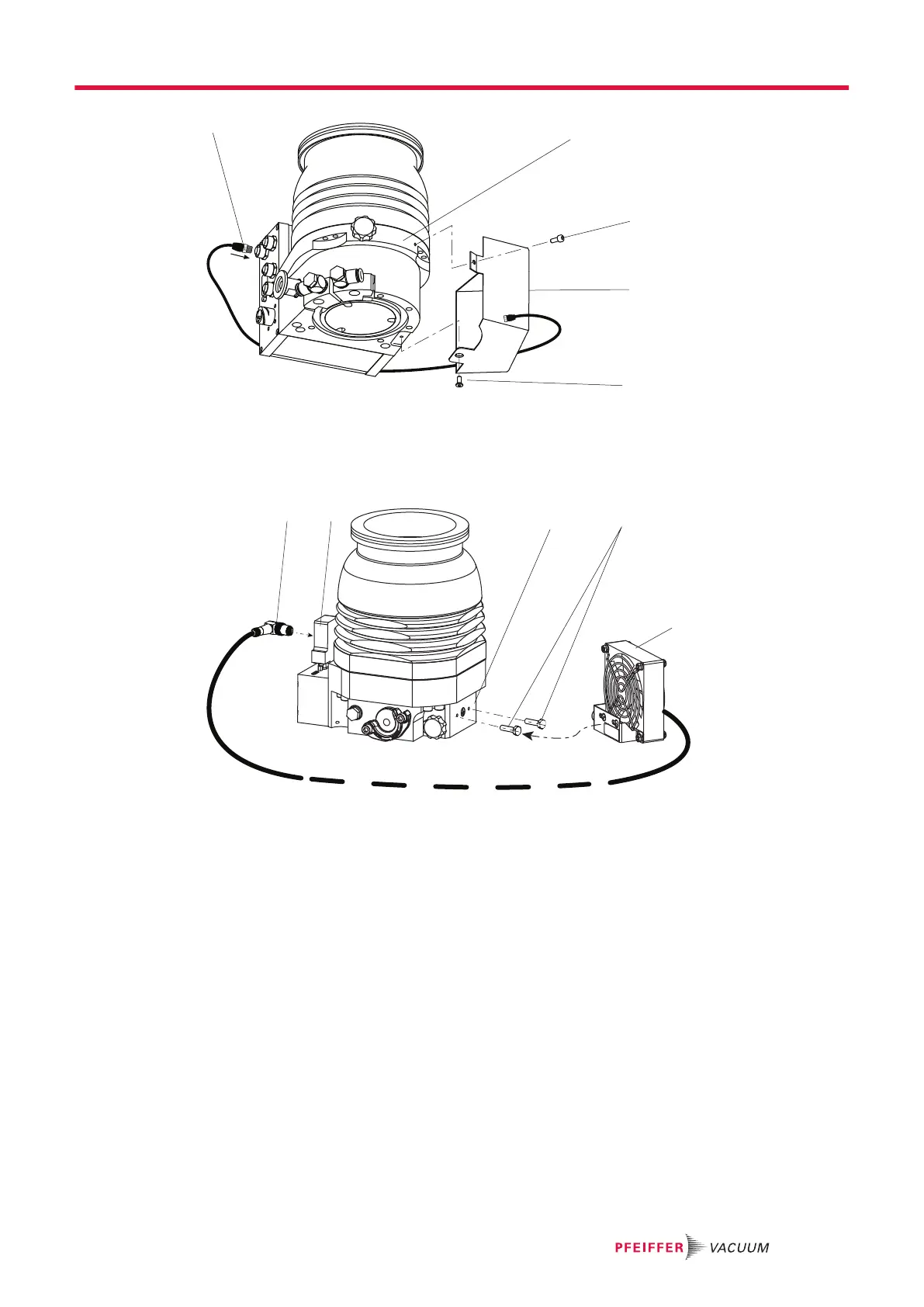 PFEIFFER VACUUM