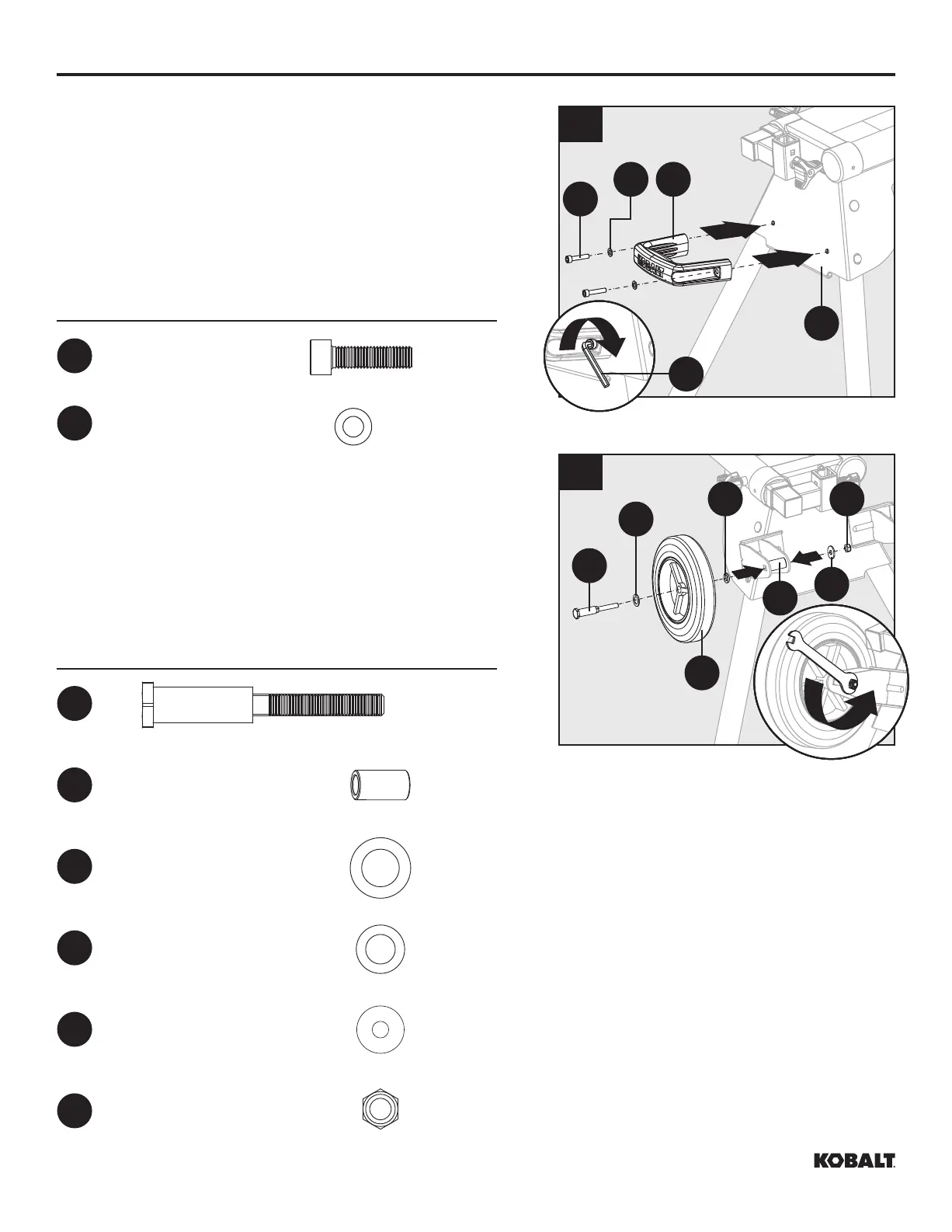 KOBALT

KOBALT