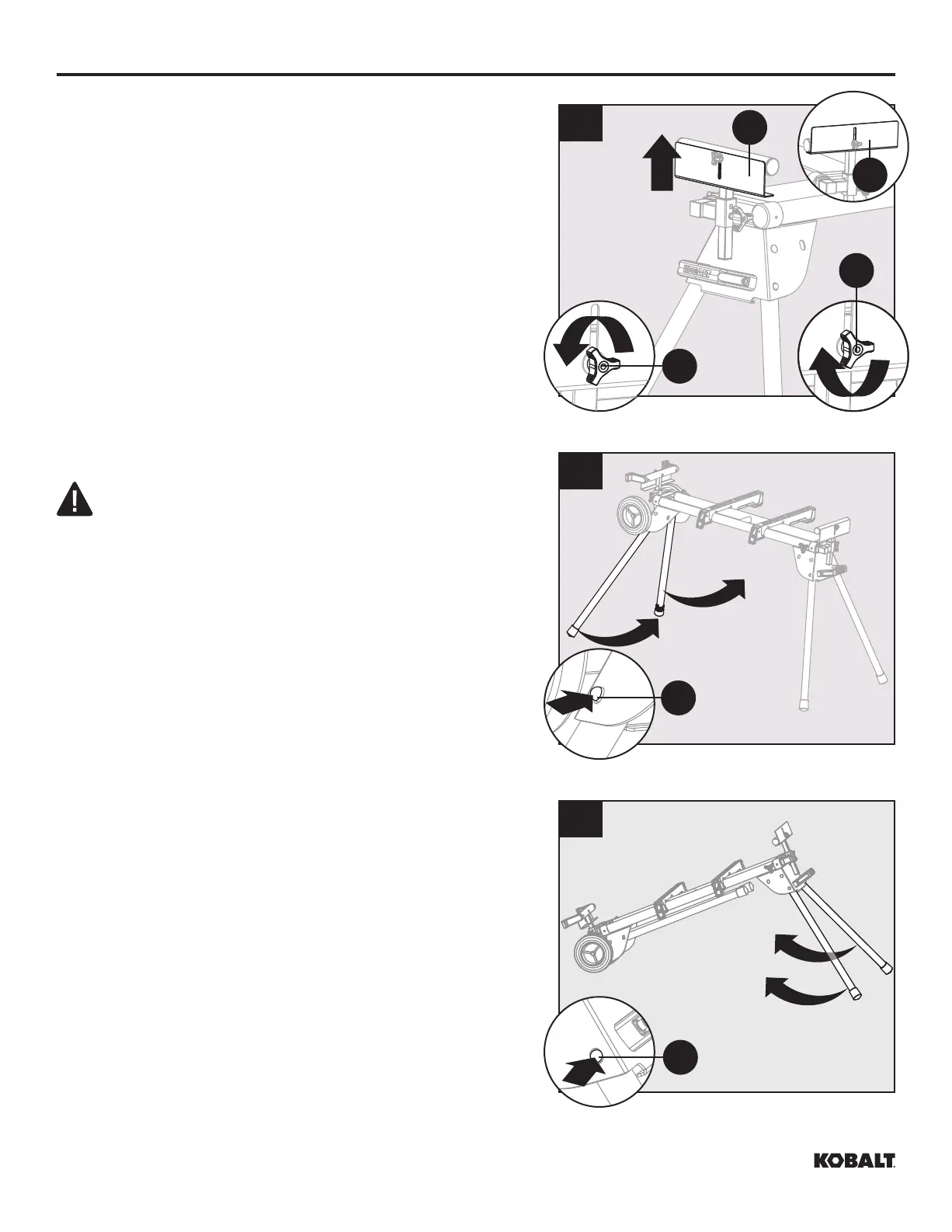 KOBALT

KOBALT