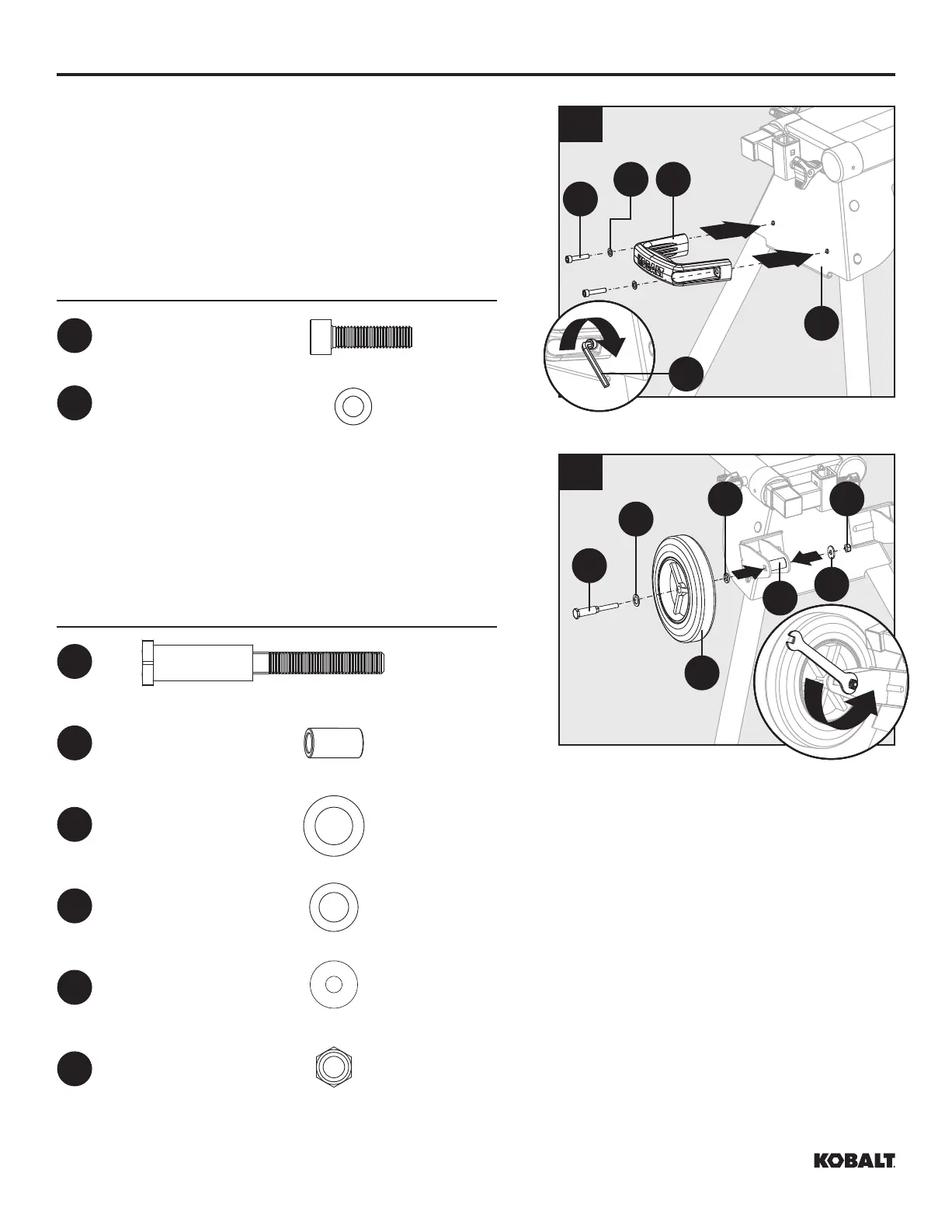 KOBALT

KOBALT