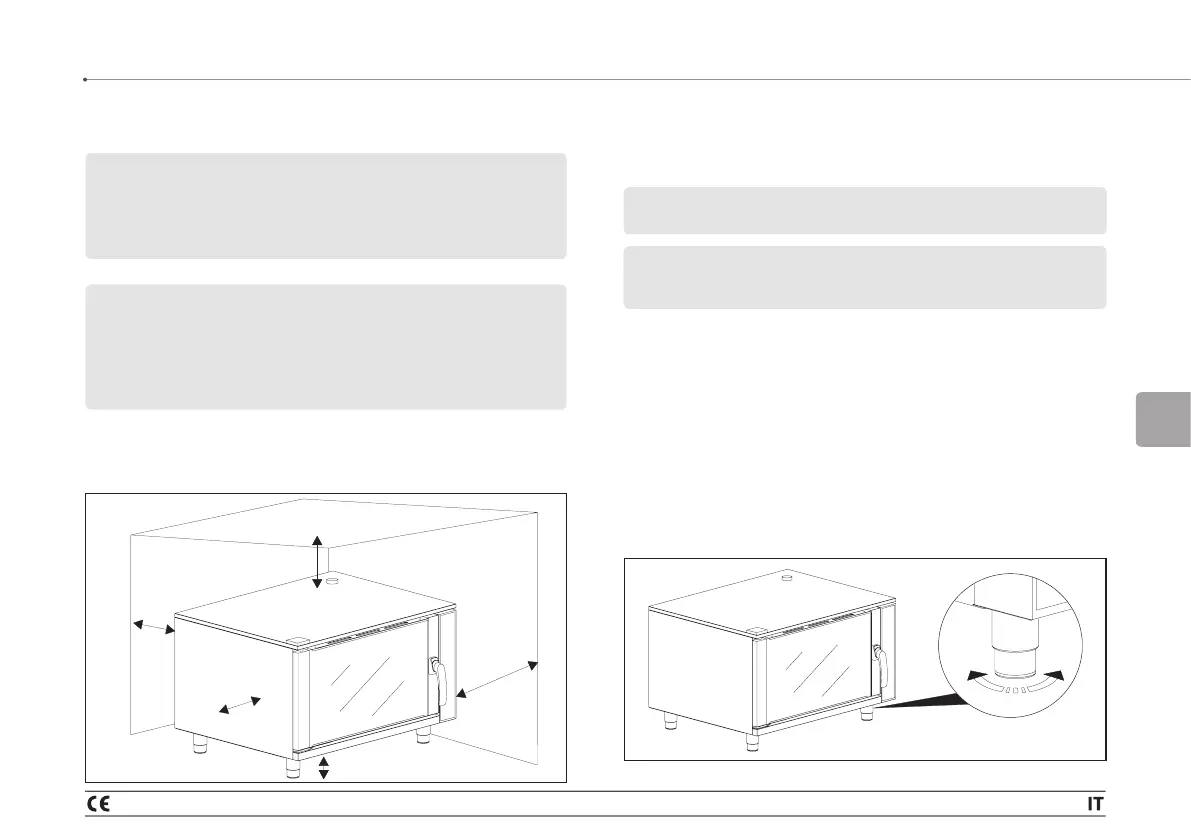 CE

IT