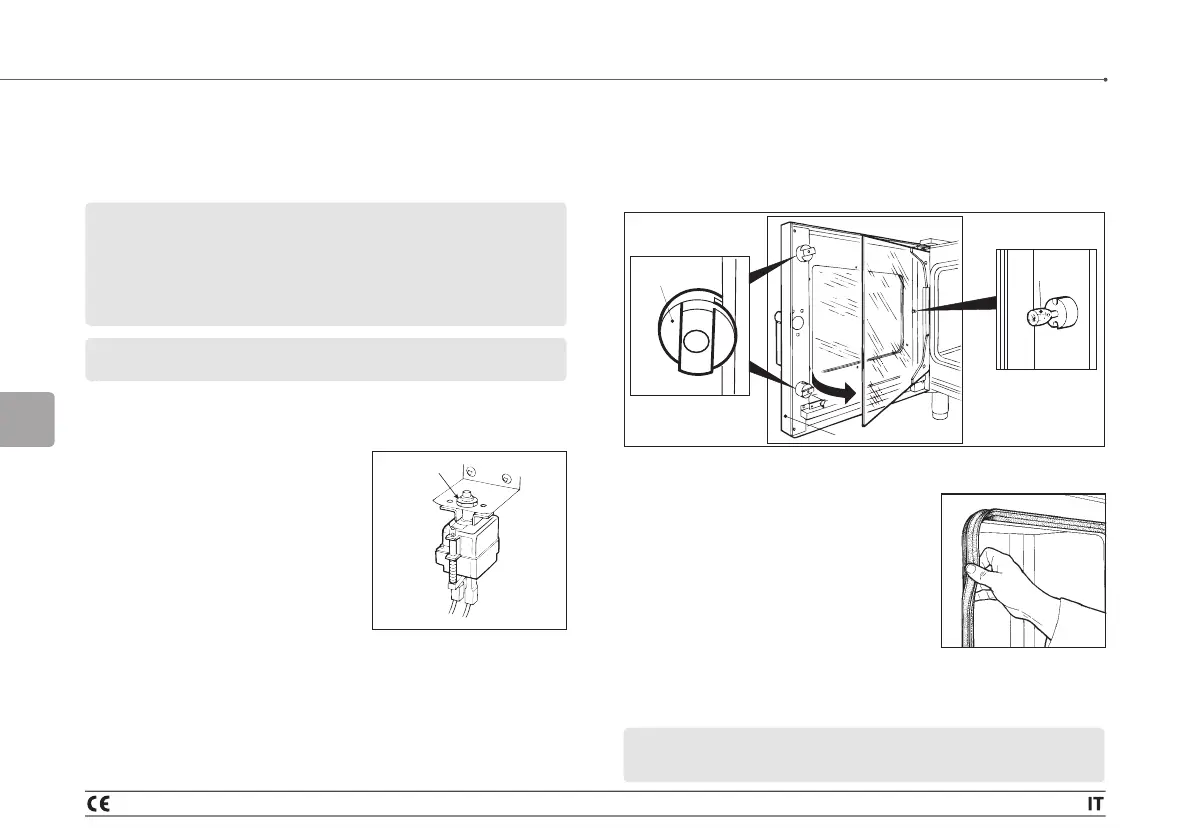 CE

IT