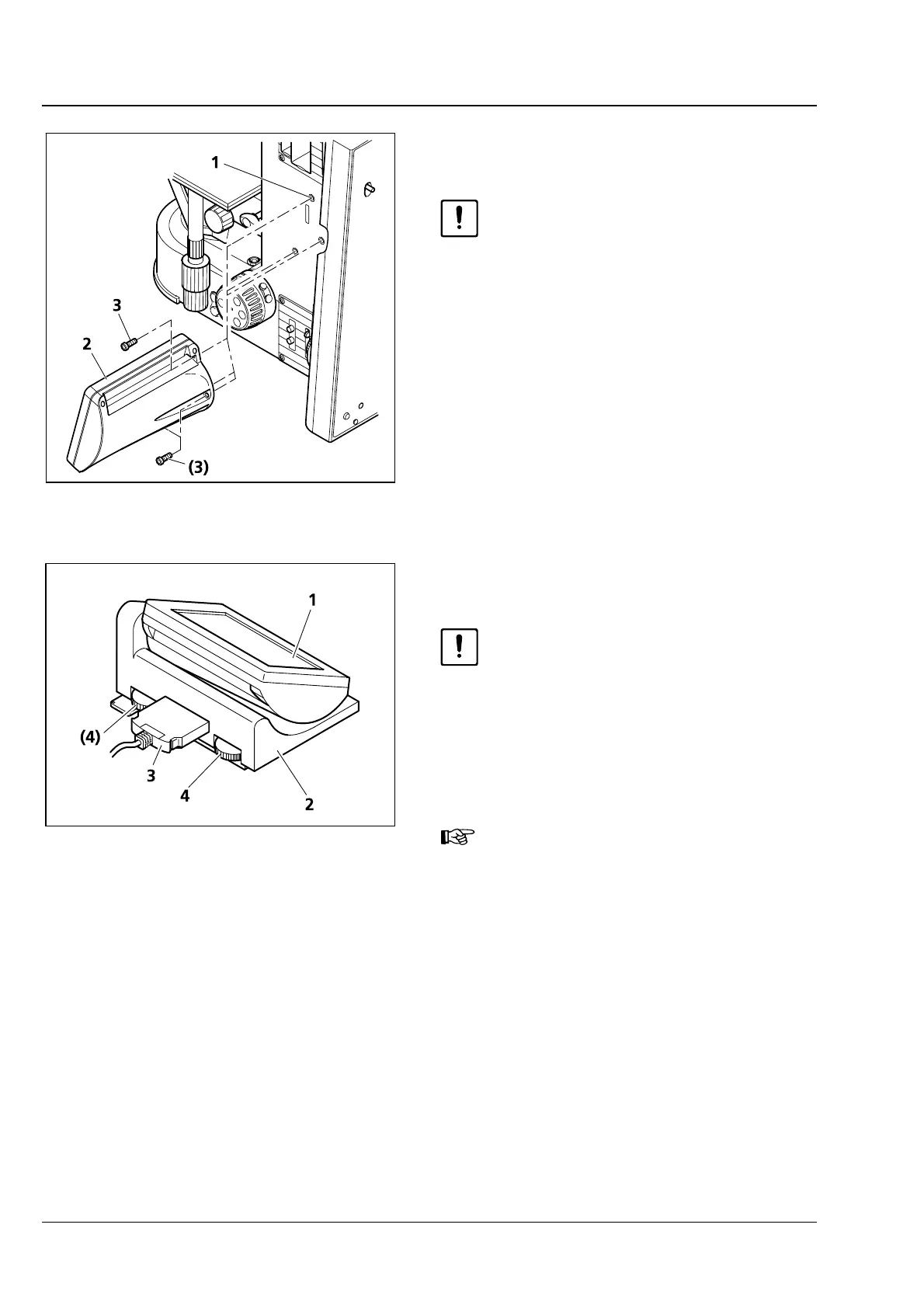 1

3

2

(3)

1

(4)

3

4

2