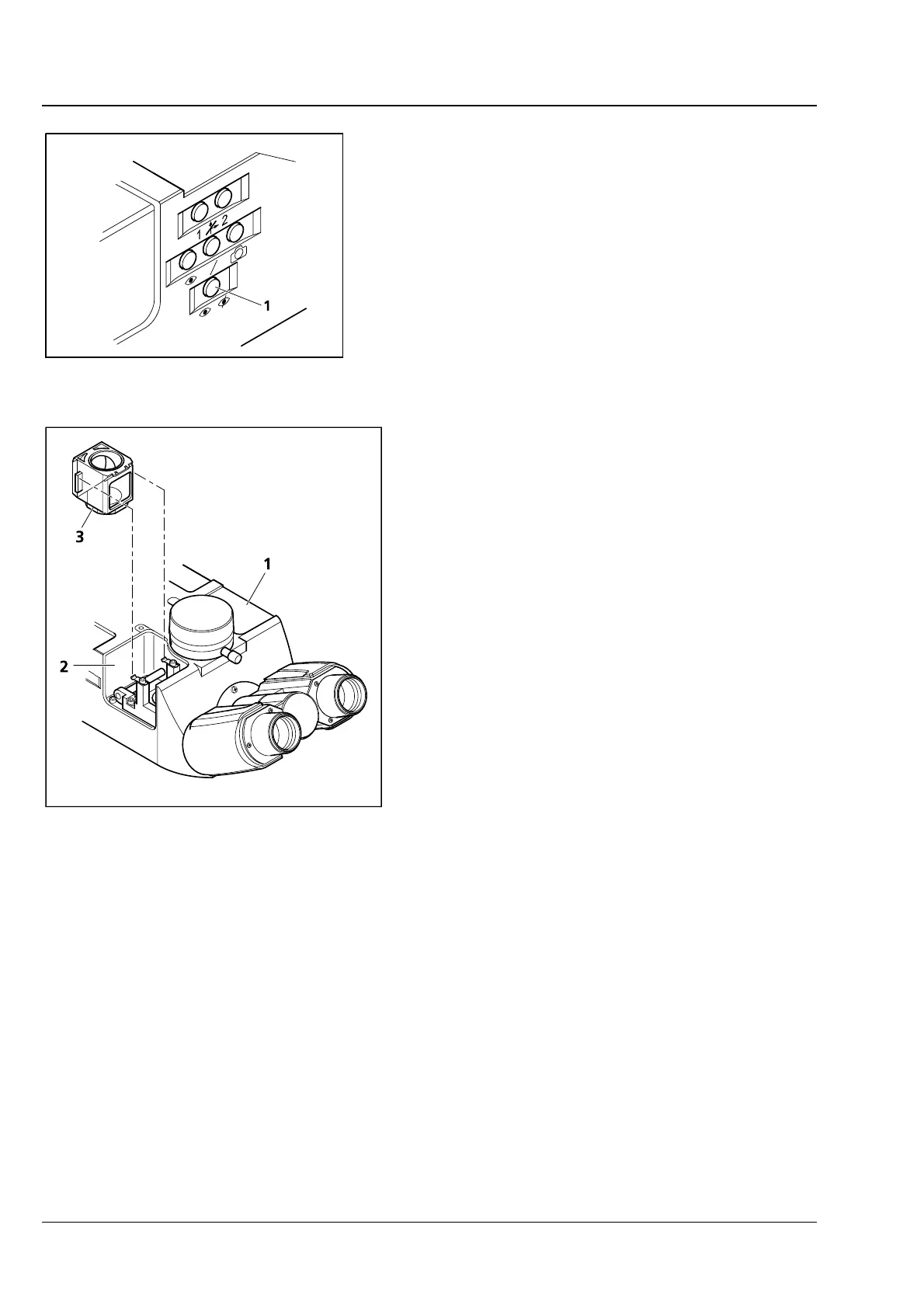 1 2

1

3

1

2