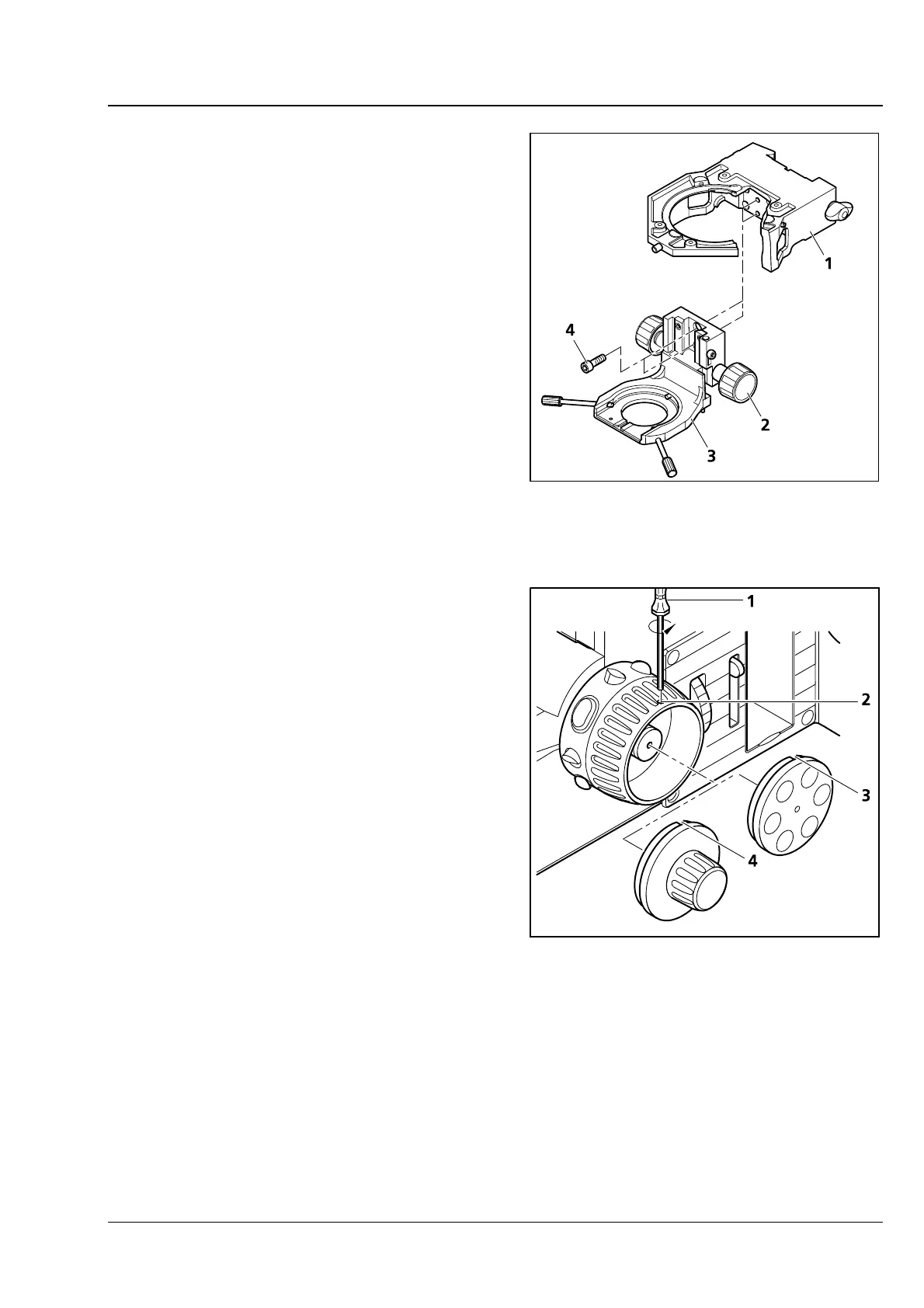 1

4

2

3

1

2

3

4