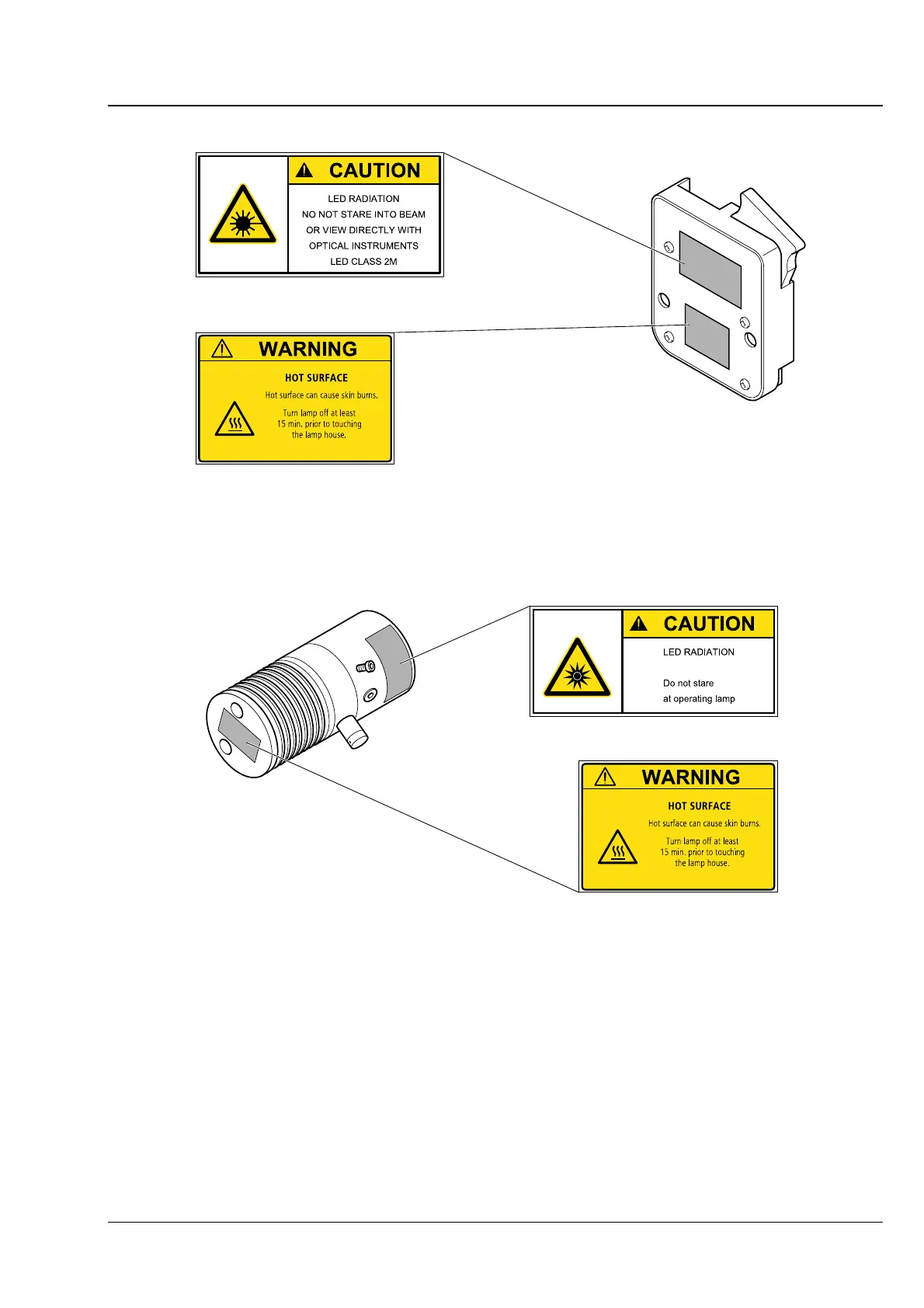 CAUTION

LED RADIATION
NO NOT STARE INTO BEAM
OR VIEW DIRECTLY WITH
OPTICAL INSTRUMENTS
LED CLASS 2M

WARNING

HOT SURFACE
Hot surface can cause skin burns.
Turn lamp off at least 15 min. prior to touching the lamp house.

CAUTION

LED RADIATION

Do not stare
at operating lamp

WARNING

HOT SURFACE
Hot surface can cause skin burns.
Turn lamp off at least 15 min. prior to touching the lamp house.