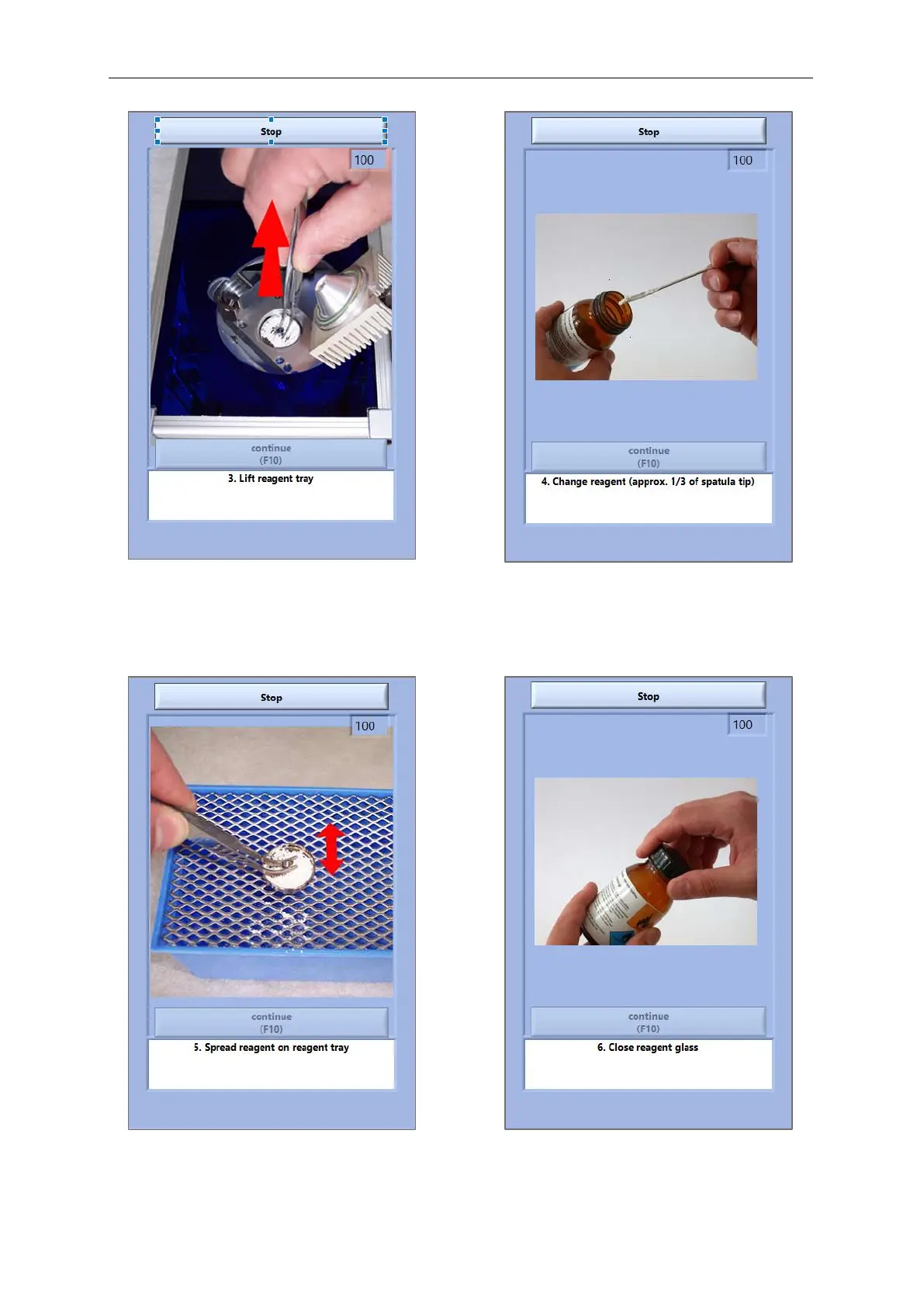 Stop

100

continue
(F10)

3. Lift reagent tray

Stop

100

continue
(F10)

4. Change reagent (approx. 1/3 of spatula tip)

Stop

100

continue
(F10)

5. Spread reagent on reagent tray

Stop

100

continue
(F10)

6. Close reagent glass