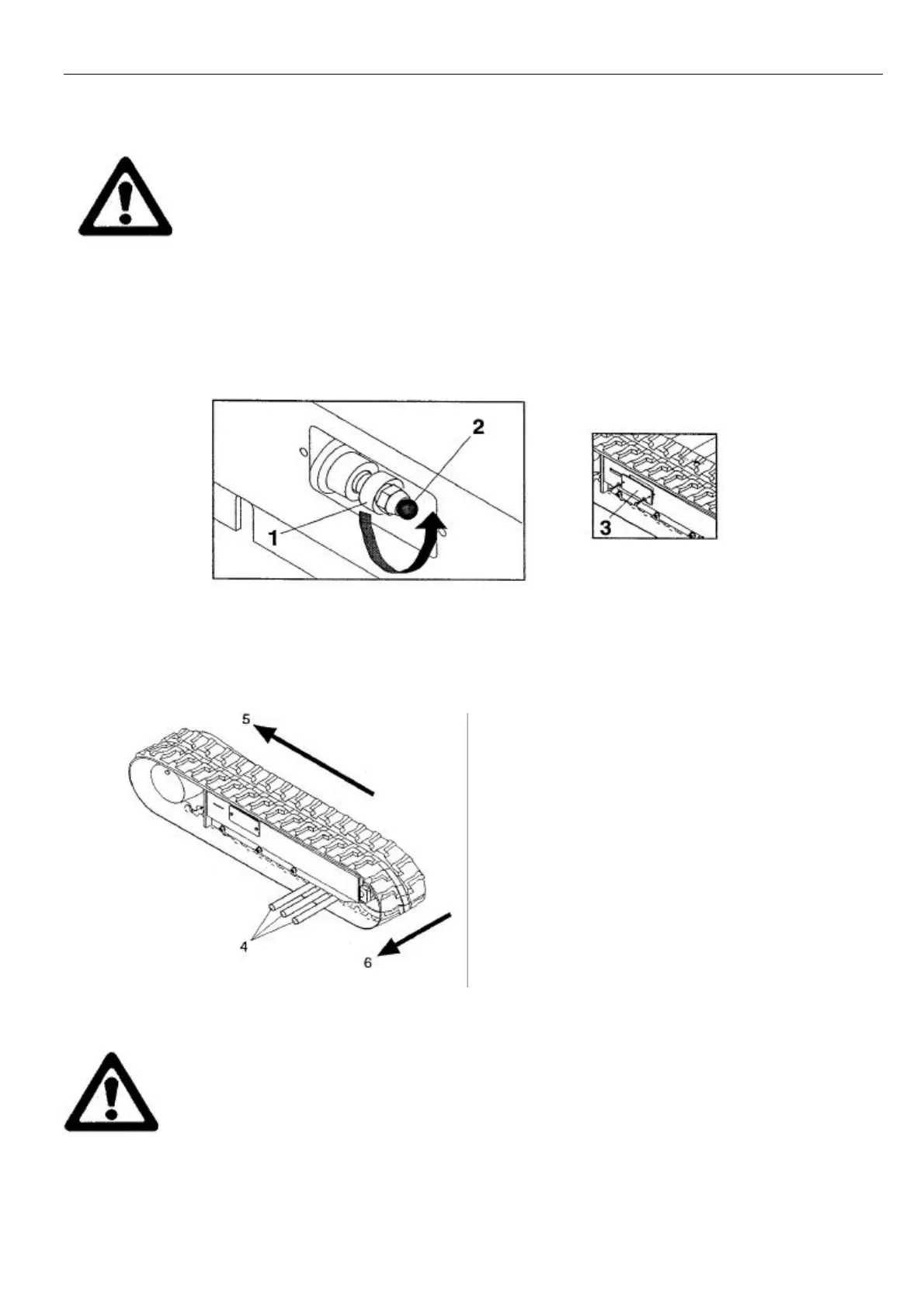 2

1

3

5

4

6