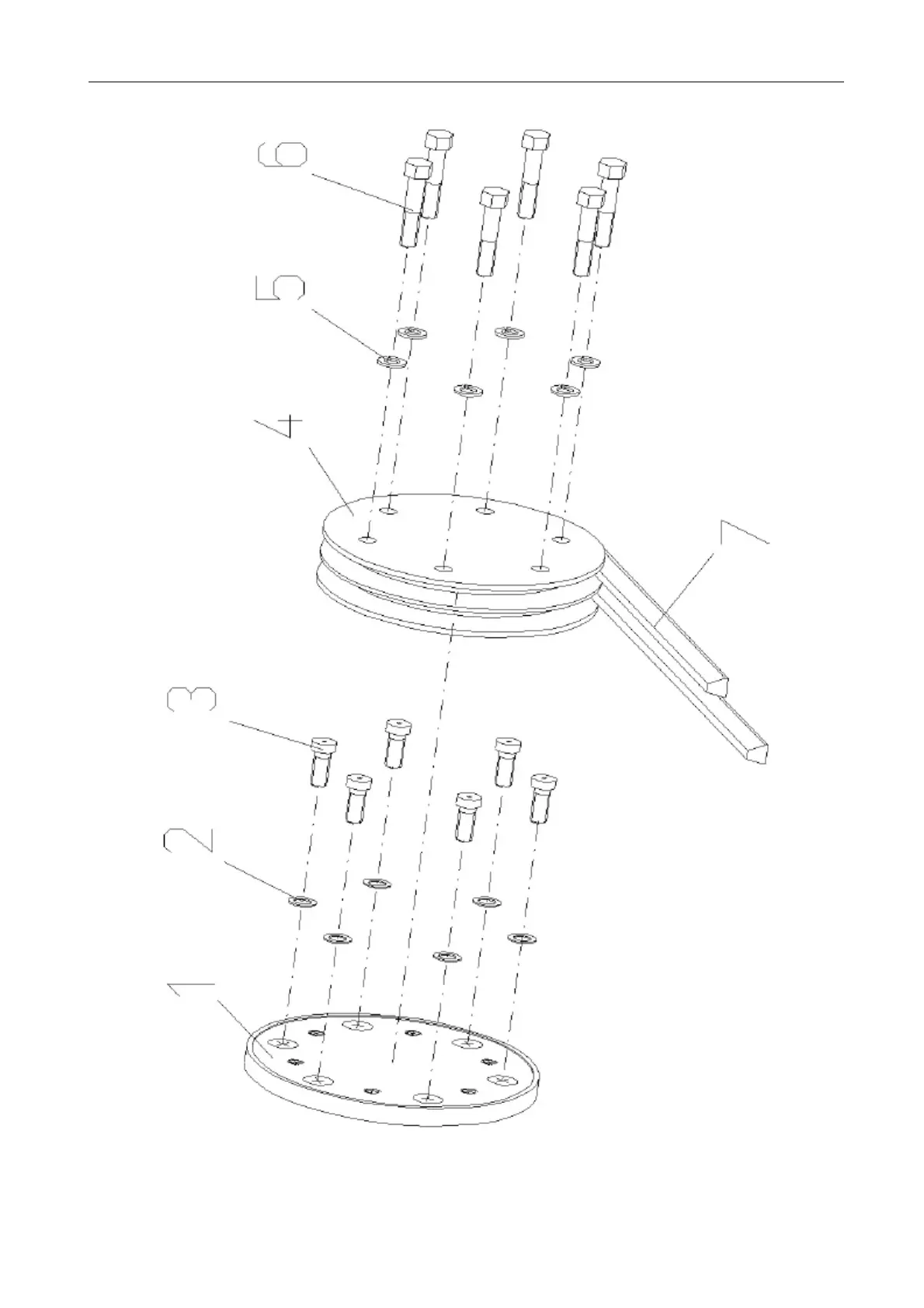 6

5

4

7

3

2

1