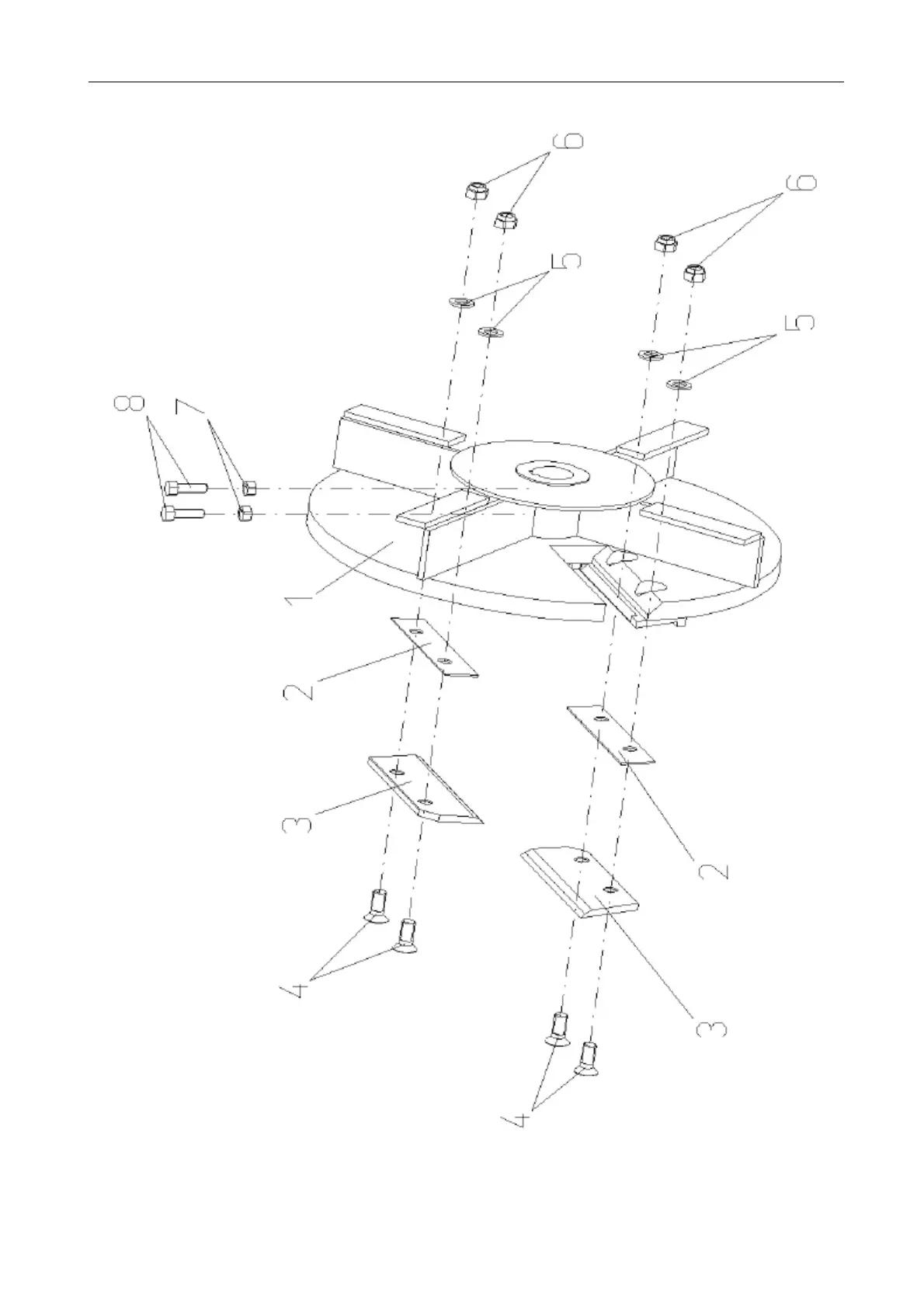 6
6
5
5
8
7
1
2
3
2
4
3
4