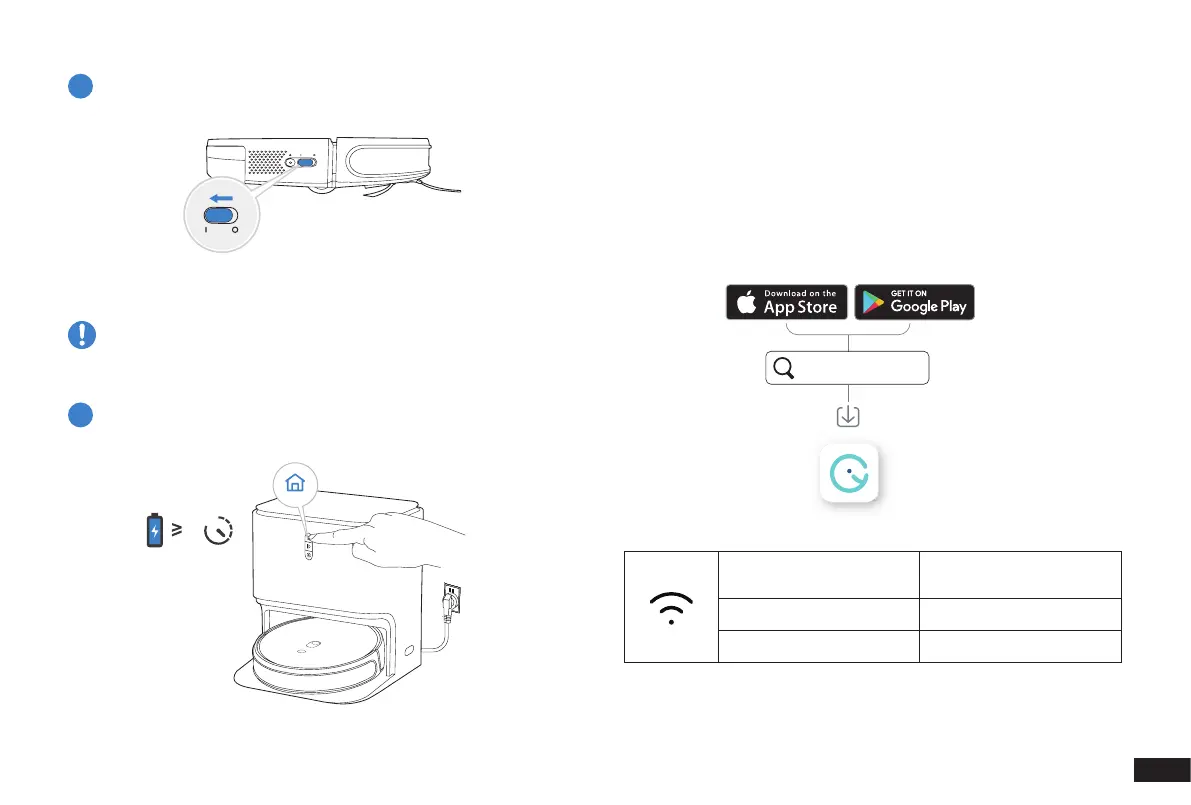 I O

Download on the App Store

GET IT ON Google Play